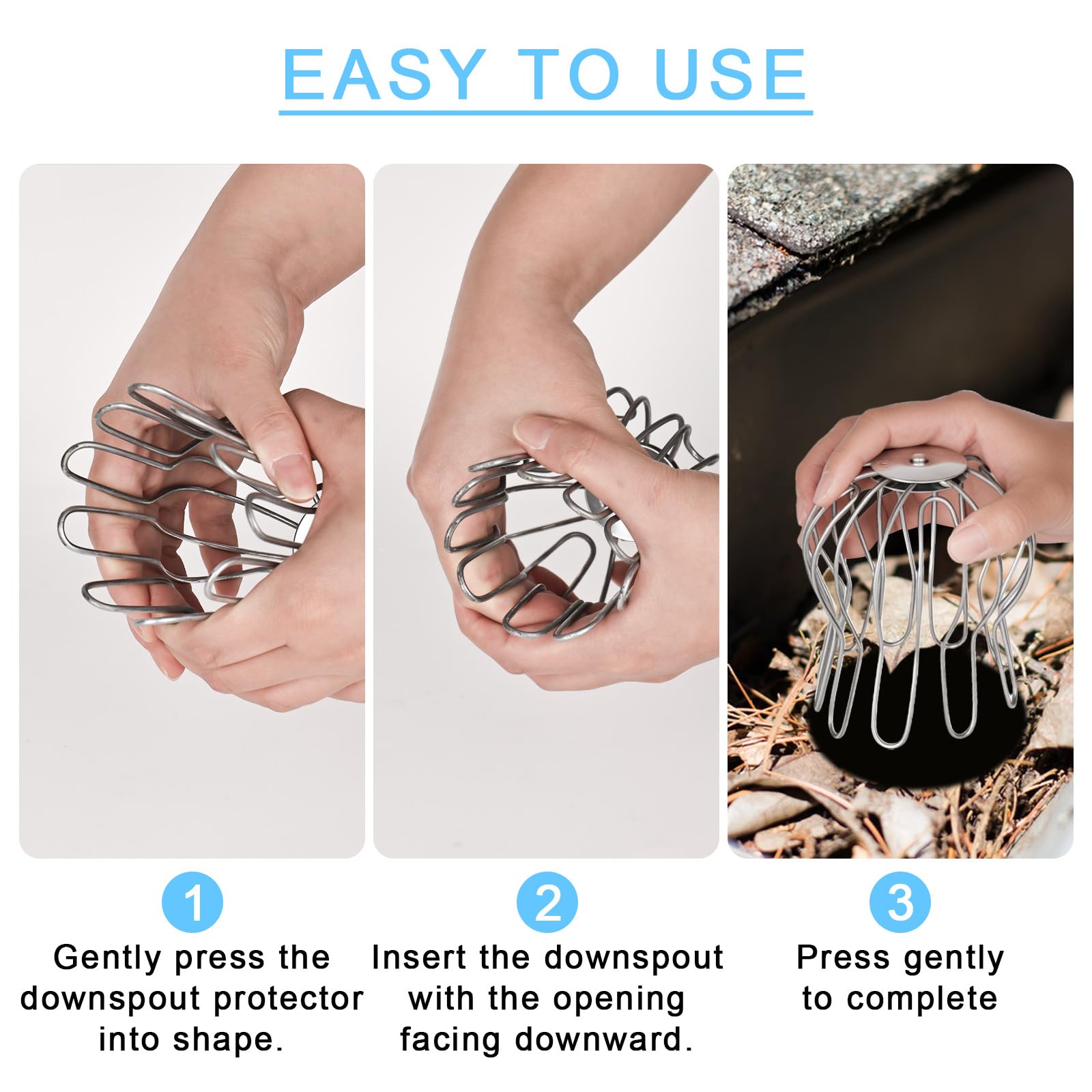 EASY TO USE

1
Gently press the downspout protector into shape.

2
Insert the downspout with the opening facing downward.

3
Press gently to complete