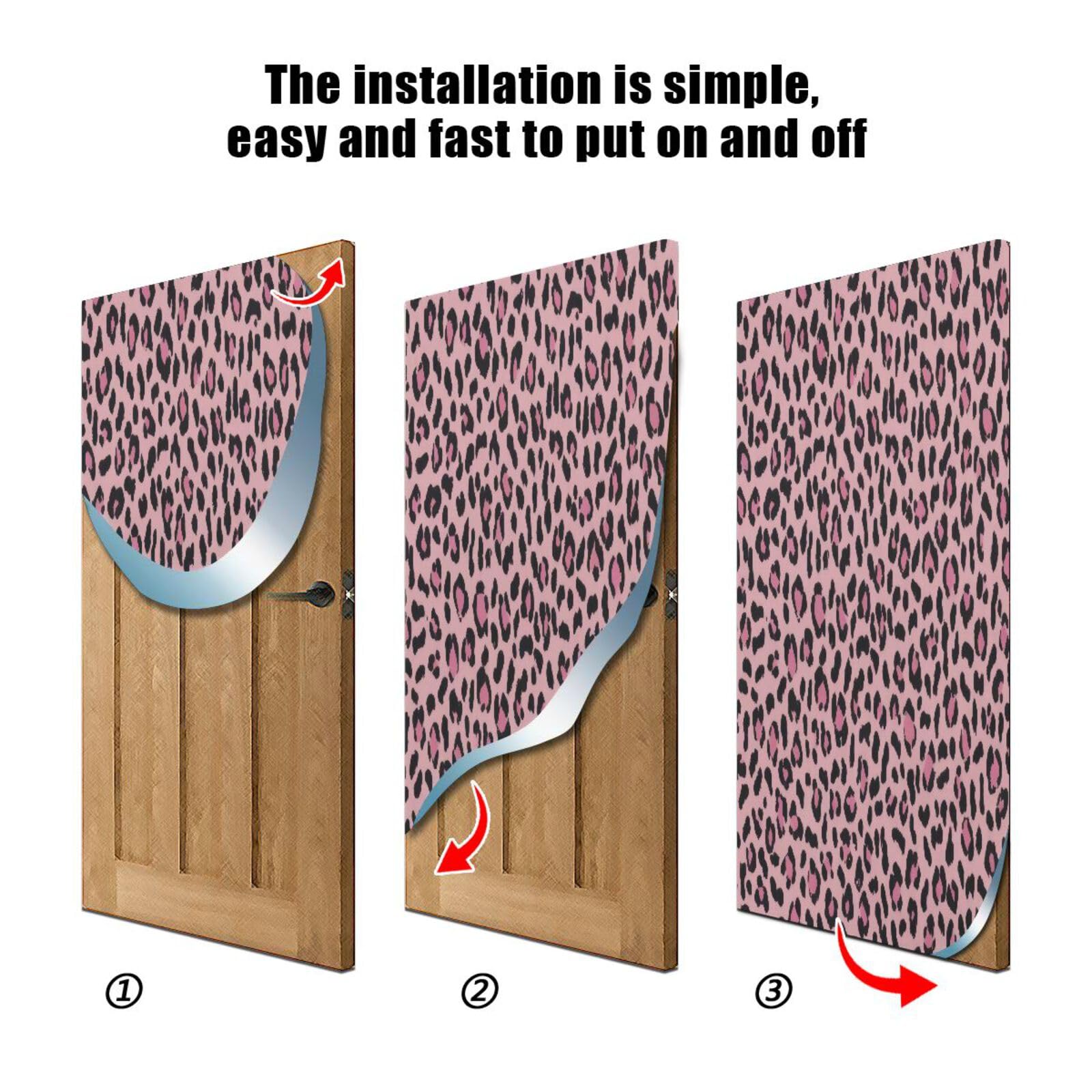 The installation is simple, easy and fast to put on and off

①

②

③