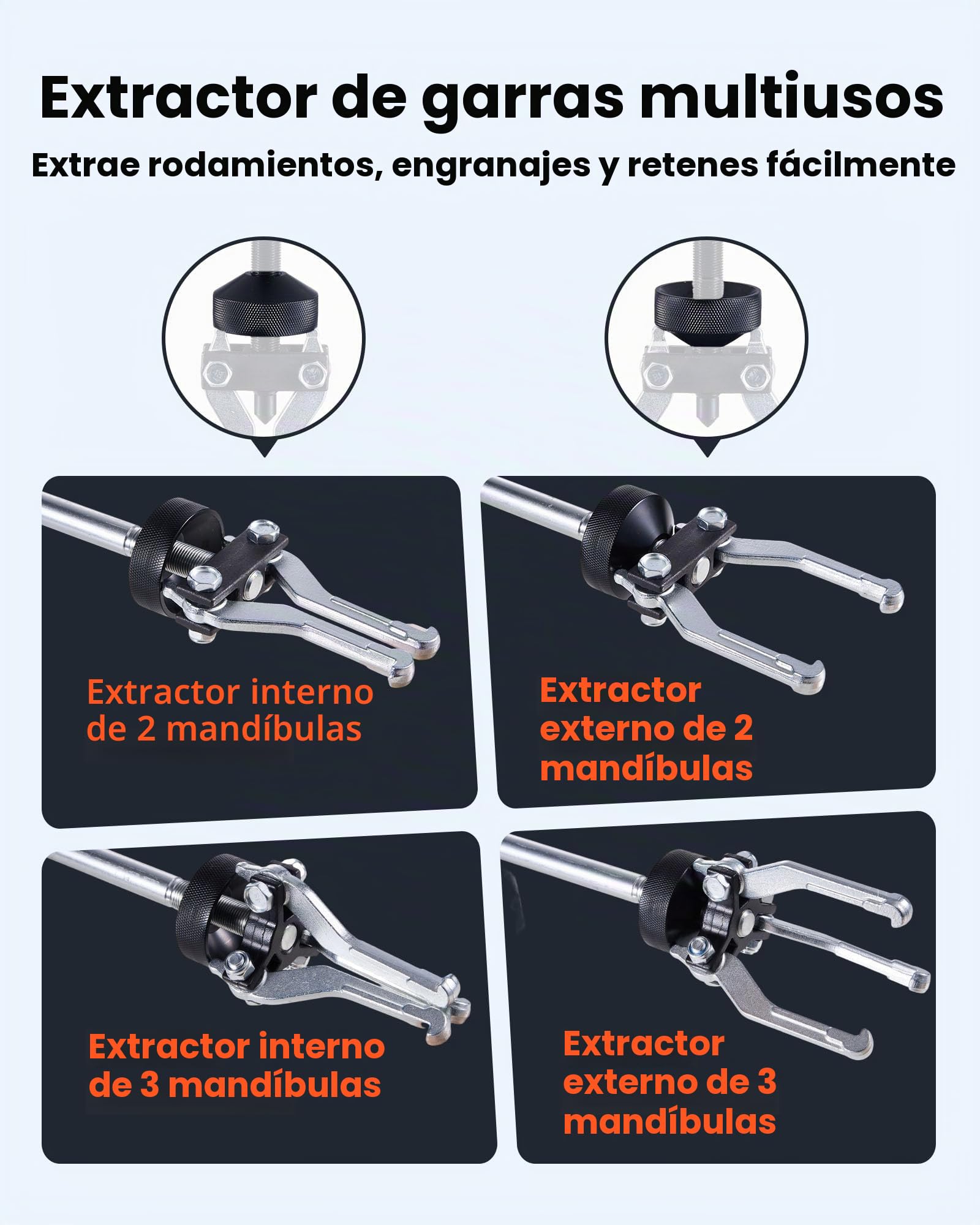 Extractor de garras multiusos

Extrae rodamientos, engranajes y retenes fácilmente

Extractor interno de 2 mandíbulas

Extractor externo de 2 mandíbulas

Extractor interno de 3 mandíbulas

Extractor externo de 3 mandíbulas