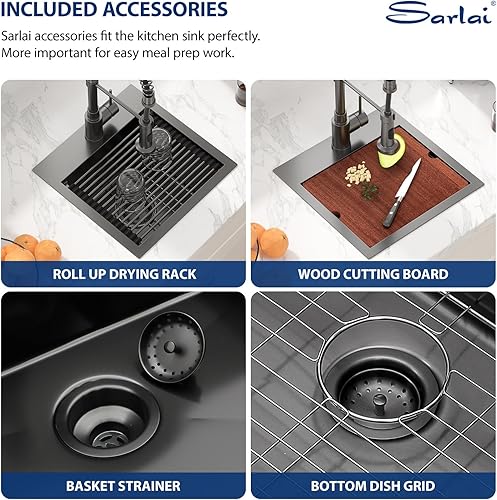 INCLUDED ACCESSORIES

Sarlai®

Sarlai accessories fit the kitchen sink perfectly. More important for easy meal prep work.

ROLL UP DRYING RACK

WOOD CUTTING BOARD

BASKET STRAINER

BOTTOM DISH GRID