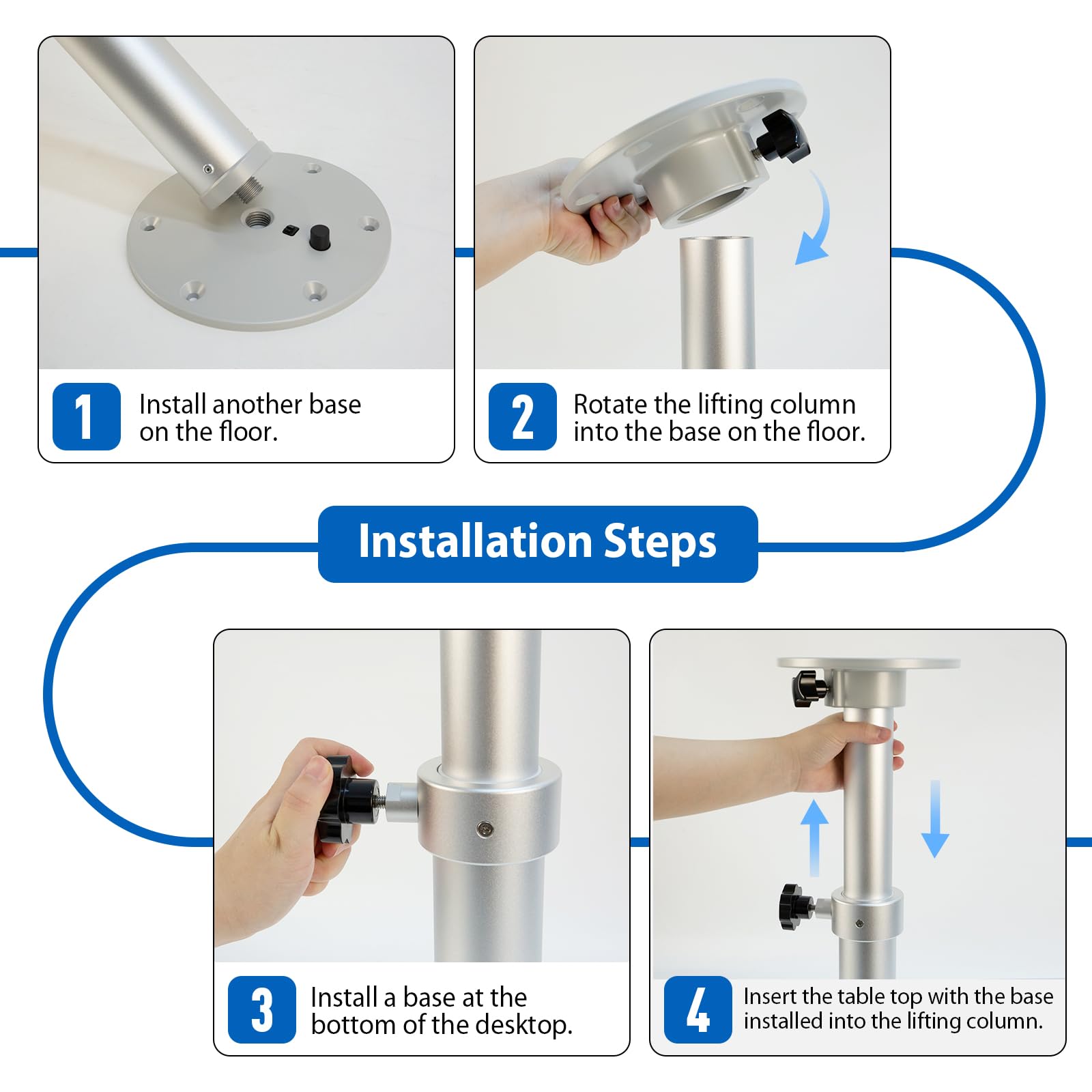 1 Install another base on the floor.

2 Rotate the lifting column into the base on the floor.

Installation Steps

3 Install a base at the bottom of the desktop.

4 Insert the table top with the base installed into the lifting column.