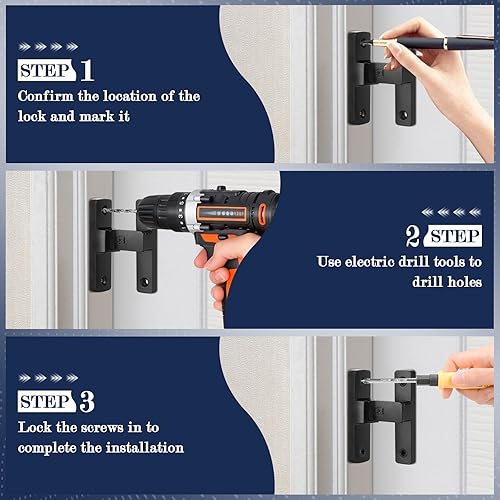 STEP 1
Confirm the location of the lock and mark it

2 STEP
Use electric drill tools to drill holes

STEP 3
Lock the screws in to complete the installation