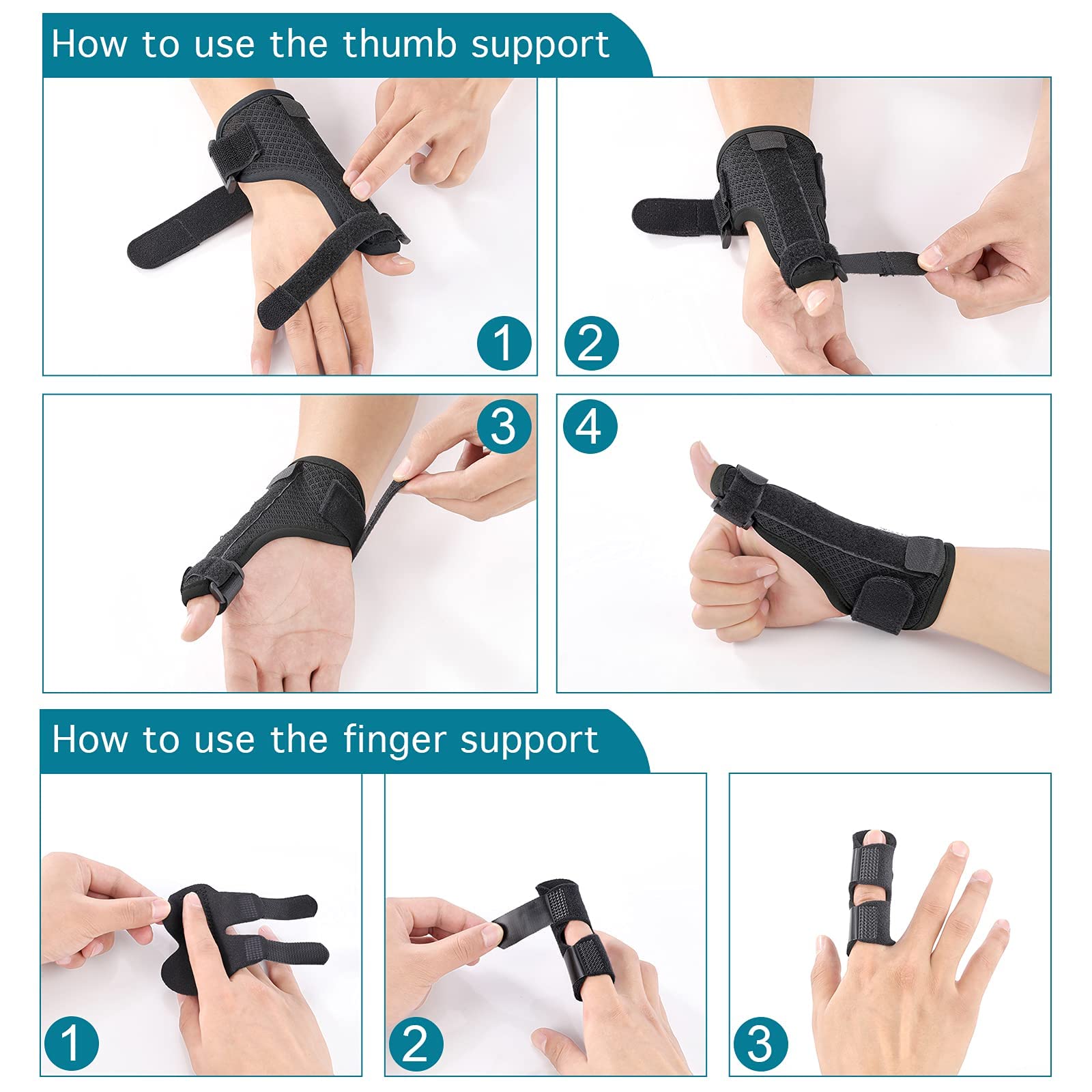 How to use the thumb support

1

2

3

4

How to use the finger support

1

2

3