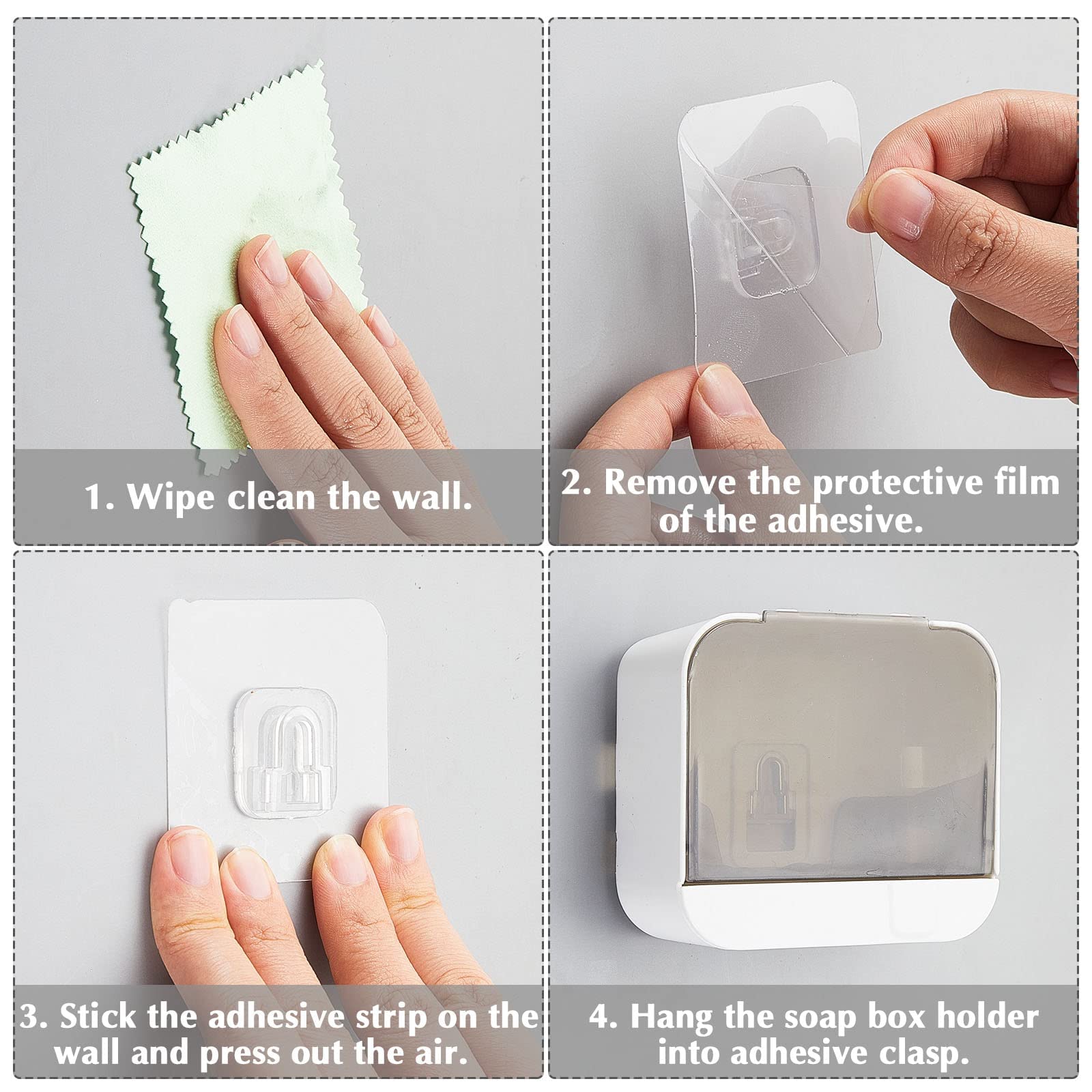 1. Wipe clean the wall.

2. Remove the protective film of the adhesive.

3. Stick the adhesive strip on the wall and press out the air.

4. Hang the soap box holder into adhesive clasp.