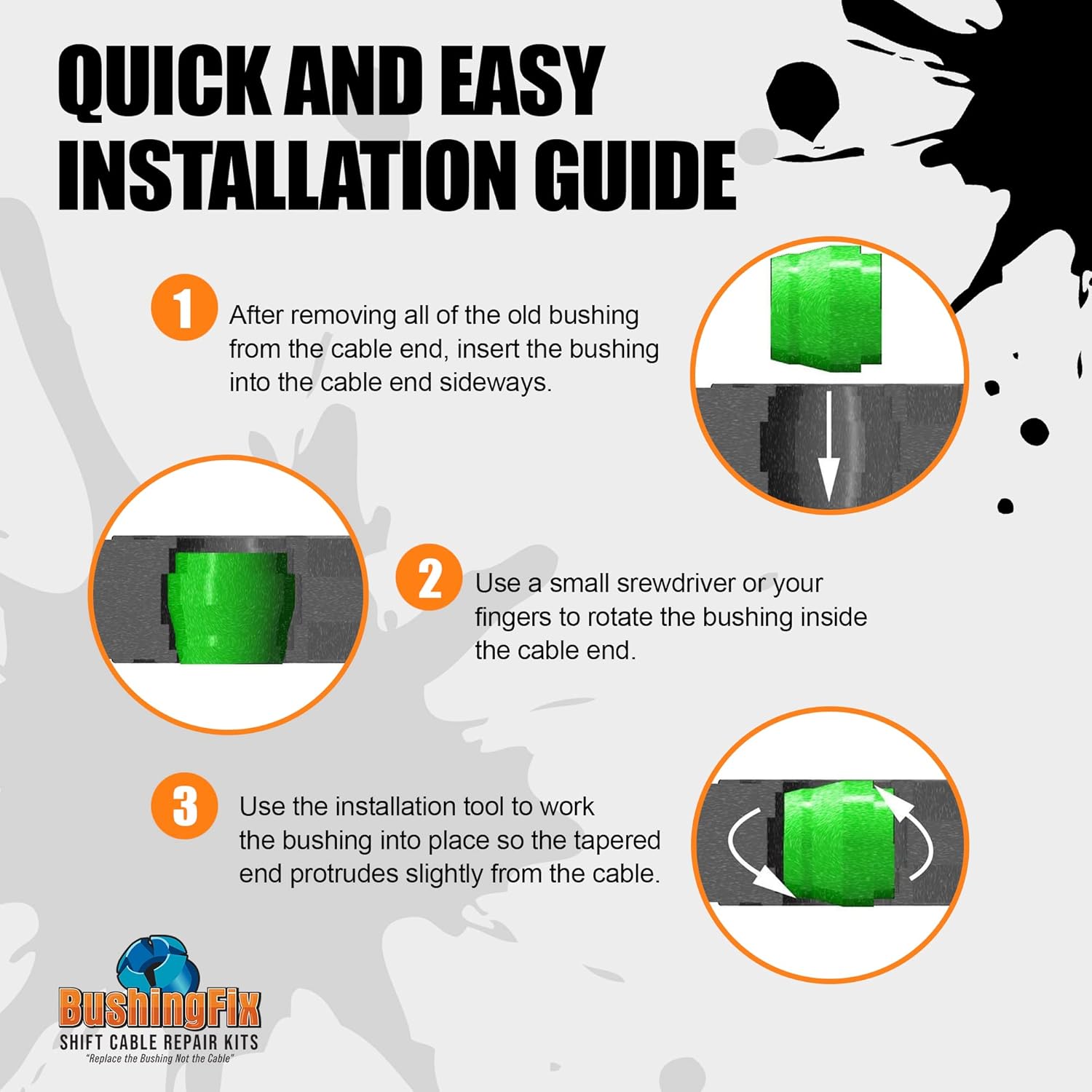 QUICK AND EASY INSTALLATION GUIDE

1 After removing all of the old bushing from the cable end, insert the bushing into the cable end sideways.

2 Use a small srewdriver or your fingers to rotate the bushing inside the cable end.

3 Use the installation tool to work the bushing into place so the tapered end protrudes slightly from the cable.

BushingFix
SHIFT CABLE REPAIR KITS
"Replace the Bushing Not the Cable"