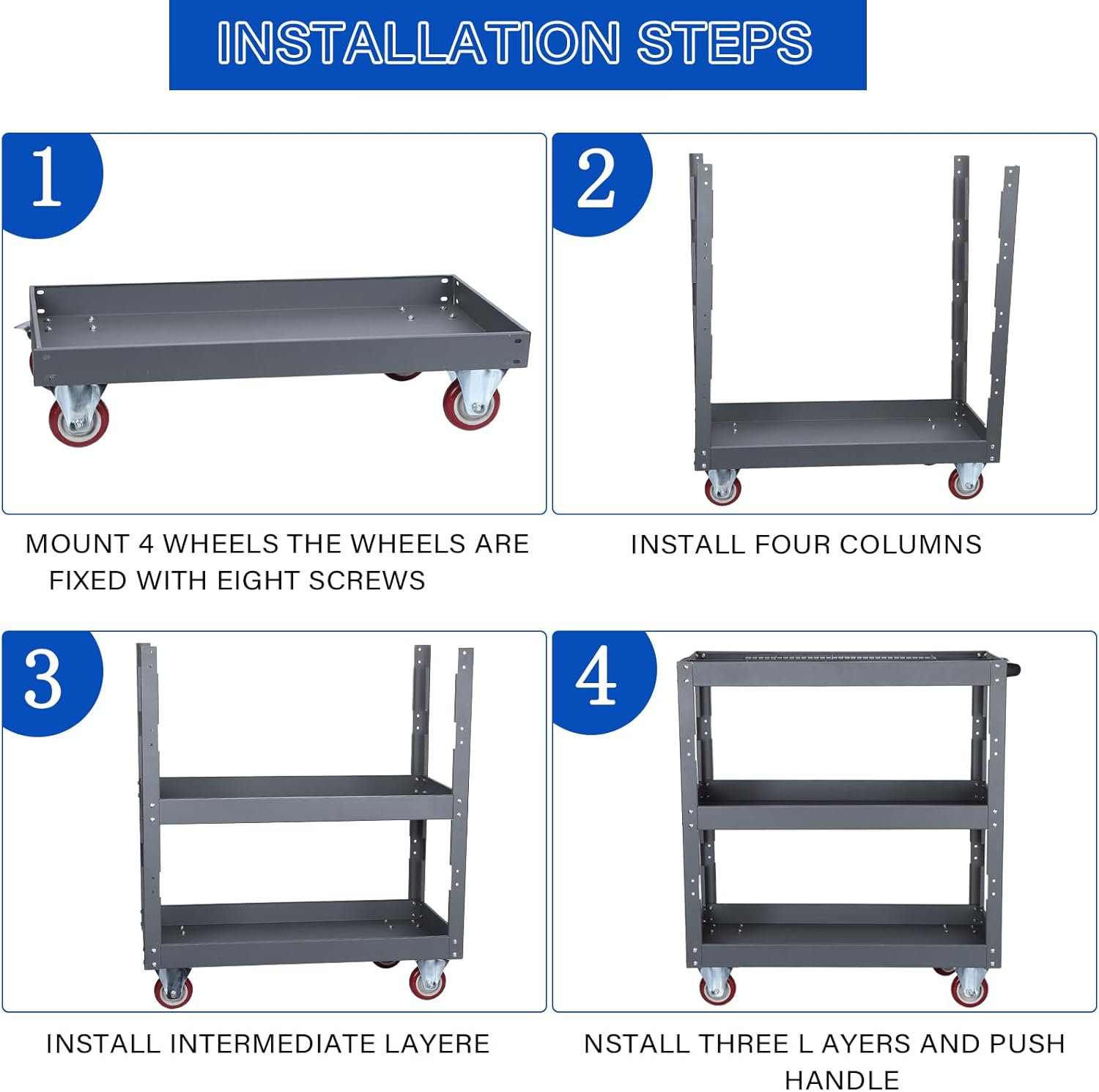 INSTALLATION STEPS

1

MOUNT 4 WHEELS THE WHEELS ARE FIXED WITH EIGHT SCREWS

2

INSTALL FOUR COLUMNS

3

INSTALL INTERMEDIATE LAYERE

4

NSTALL THREE L AYERS AND PUSH HANDLE