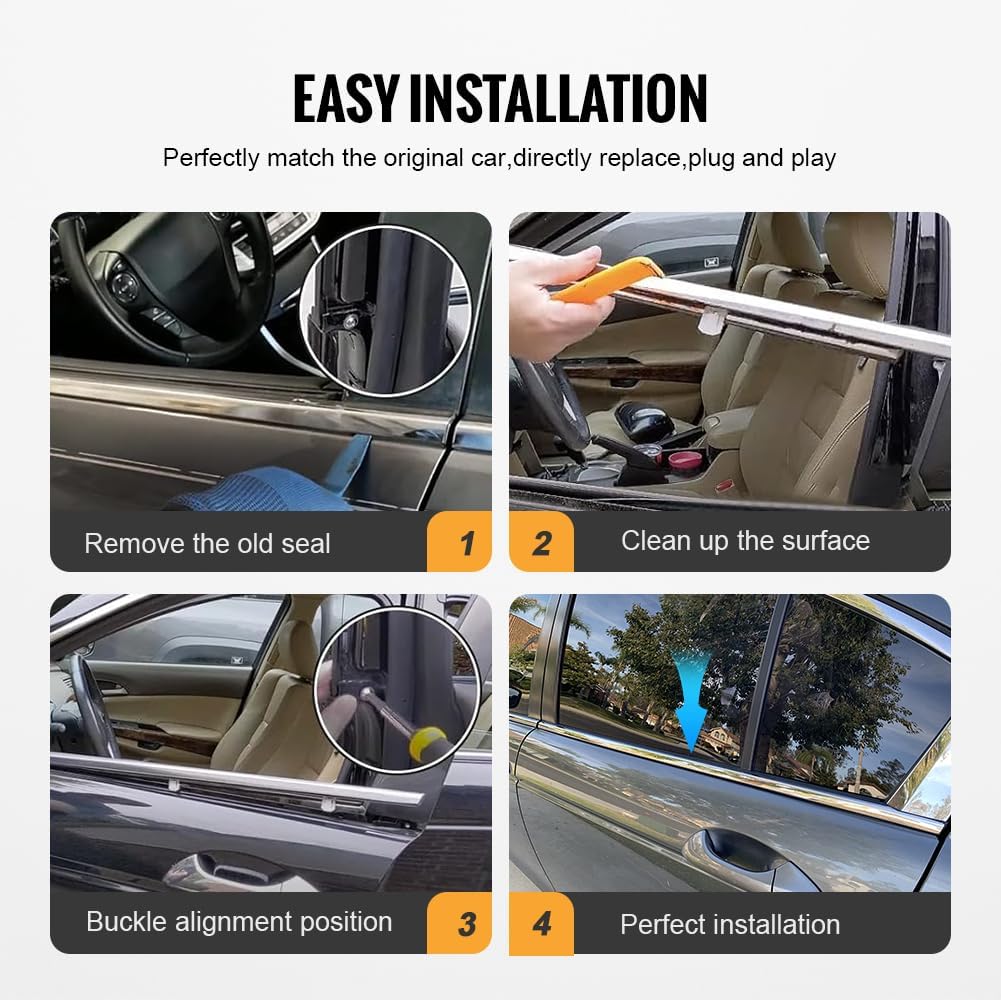 EASY INSTALLATION

Perfectly match the original car,directly replace,plug and play

Remove the old seal 1

2 Clean up the surface

Buckle alignment position 3

4 Perfect installation