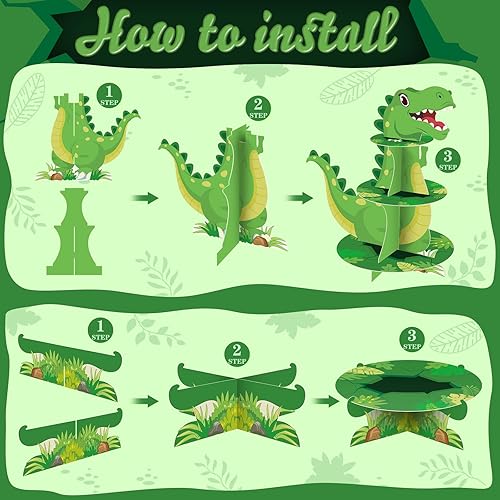 How to install

1 STEP

2 STEP

3 STEP

1 STEP

2 STEP

3 STEP