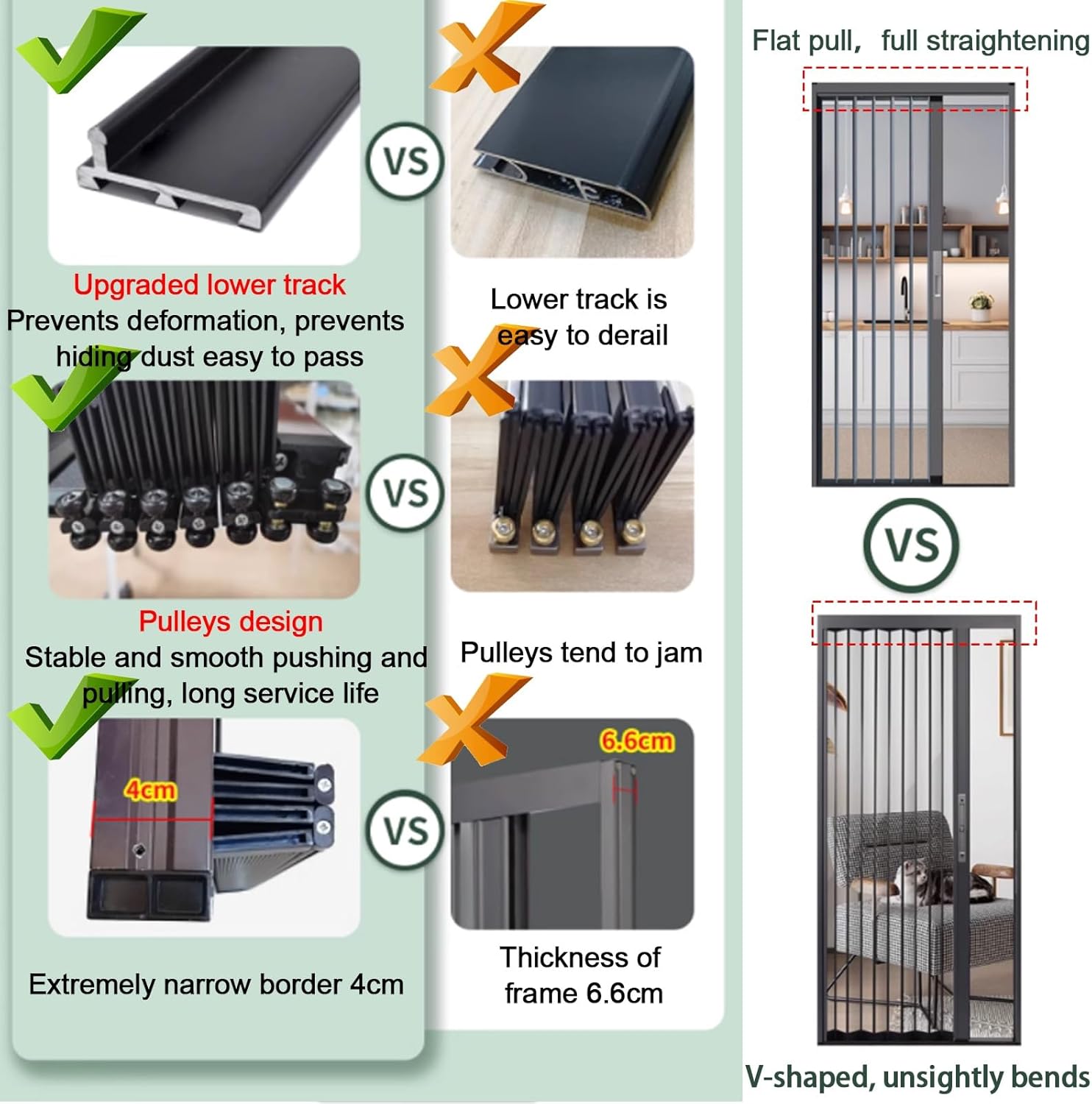 VS

Upgraded lower track
Prevents deformation, prevents hiding dust easy to pass

Lower track is easy to derail

VS

Pulleys design
Stable and smooth pushing and pulling, long service life

Pulleys tend to jam

4cm

VS

6.6cm

Extremely narrow border 4cm

Thickness of frame 6.6cm

Flat pull, full straightening

VS

V-shaped, unsightly bends