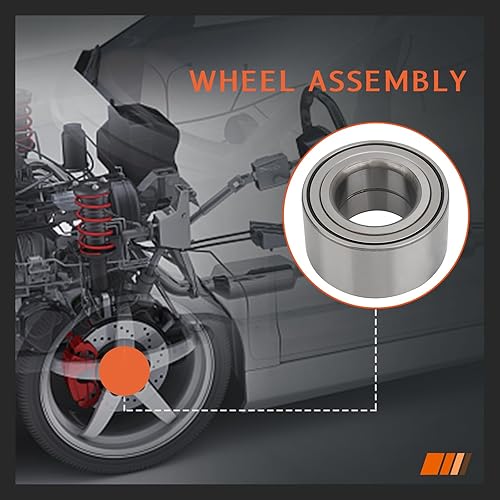 WHEEL ASSEMBLY