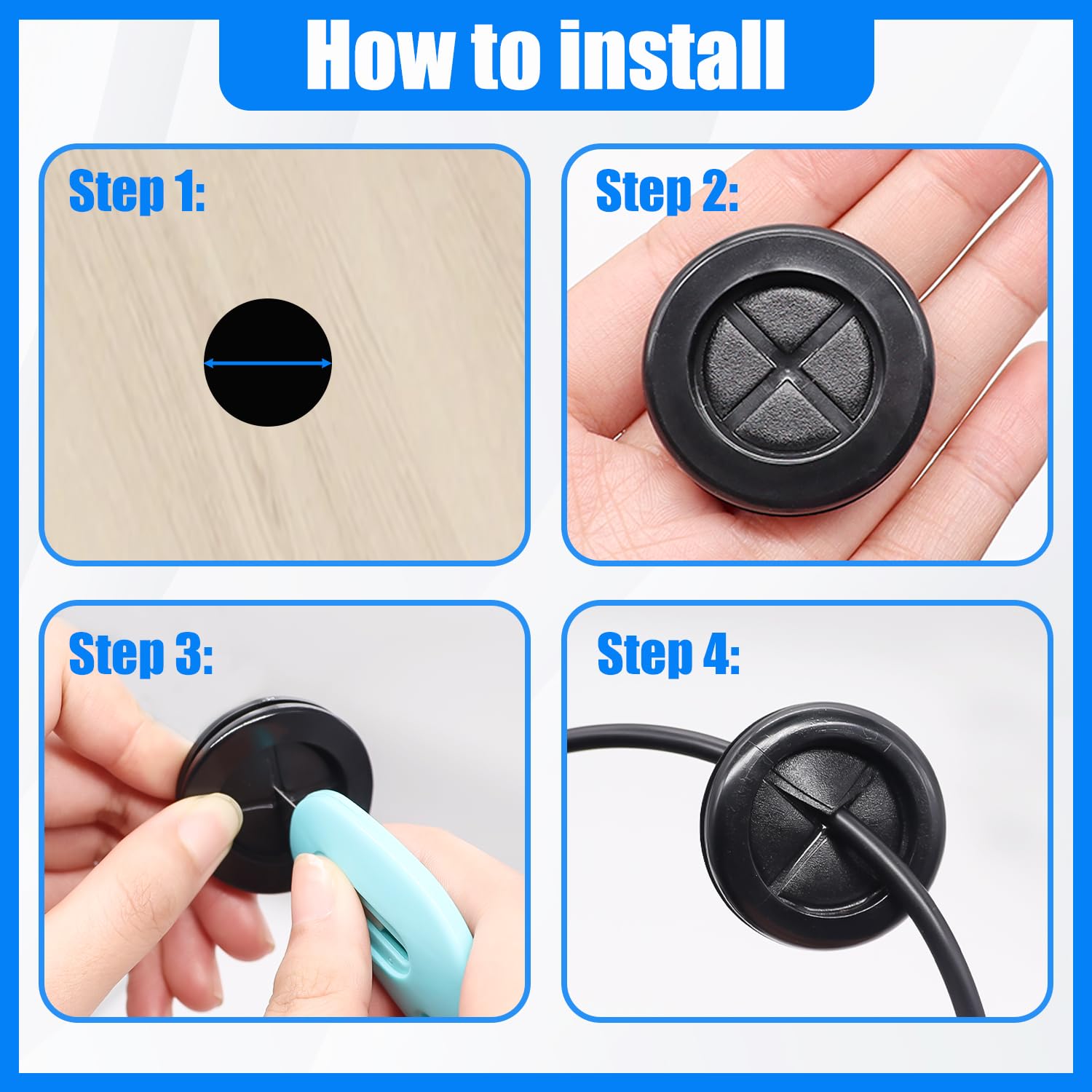 How to install

Step 1:

Step 2:

Step 3:

Step 4: