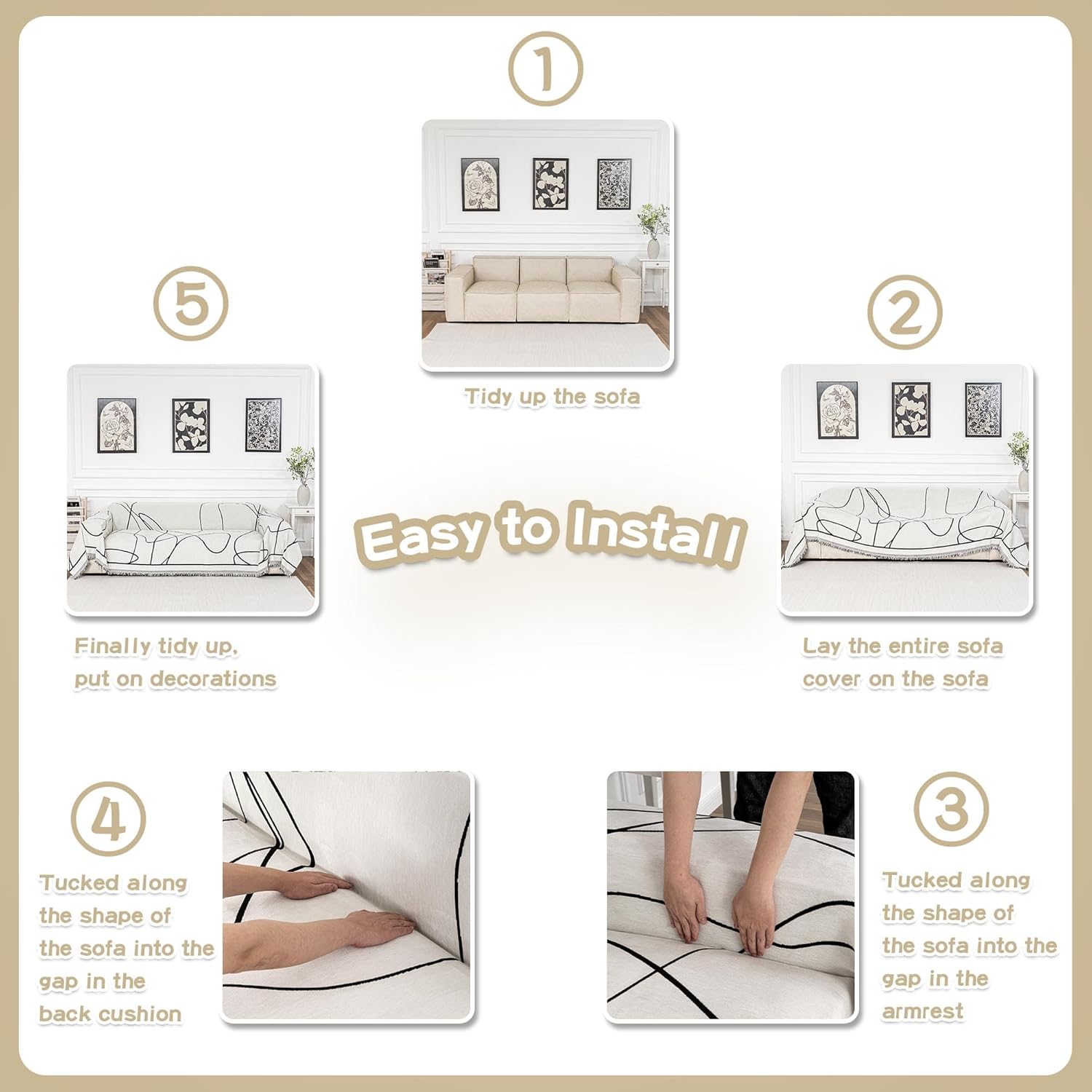 Easy to Install

①
Tidy up the sofa

②
Lay the entire sofa cover on the sofa

③
Tucked along the shape of the sofa into the gap in the armrest

④
Tucked along the shape of the sofa into the gap in the back cushion

⑤
Finally tidy up, put on decorations