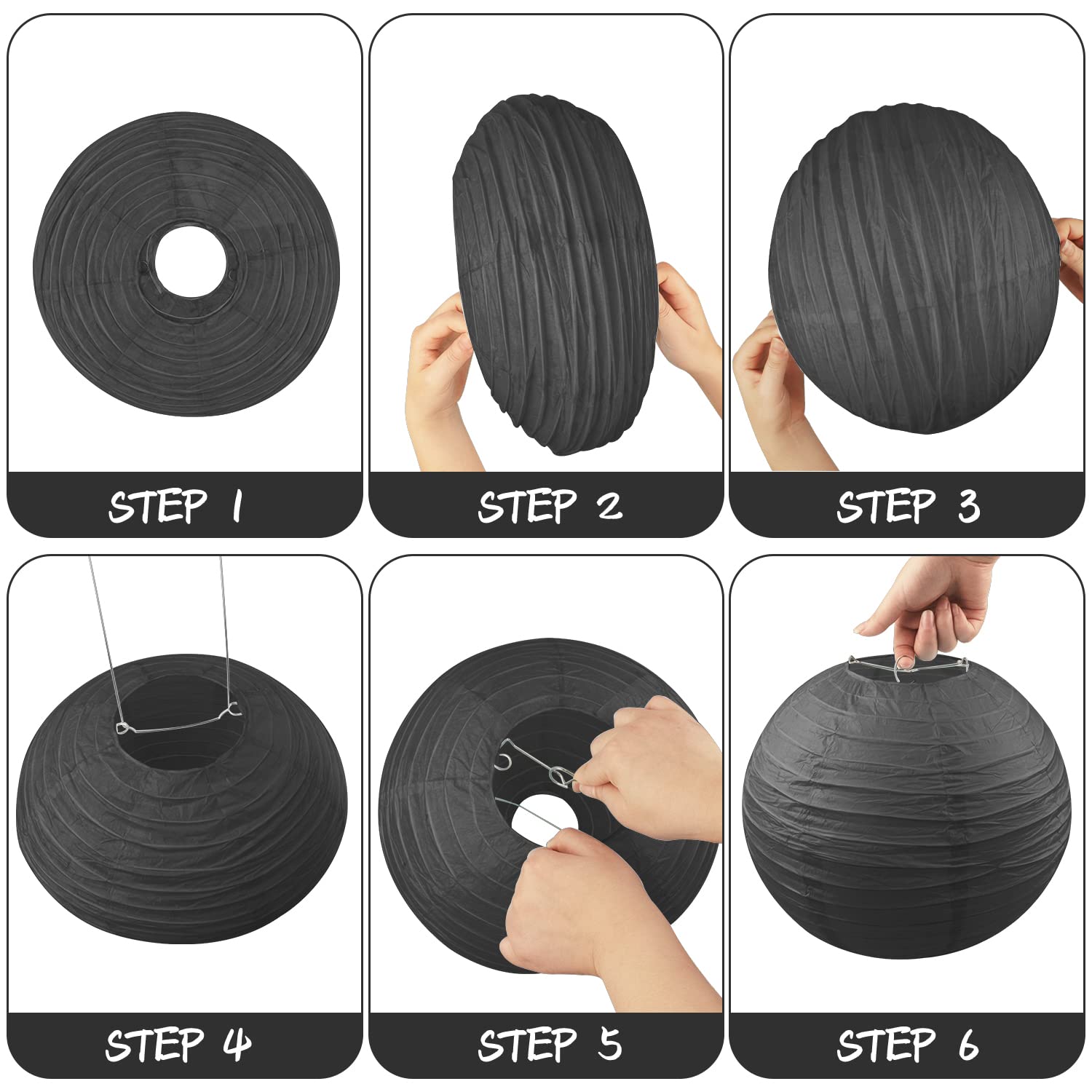 STEP 1

STEP 2

STEP 3

STEP 4

STEP 5

STEP 6