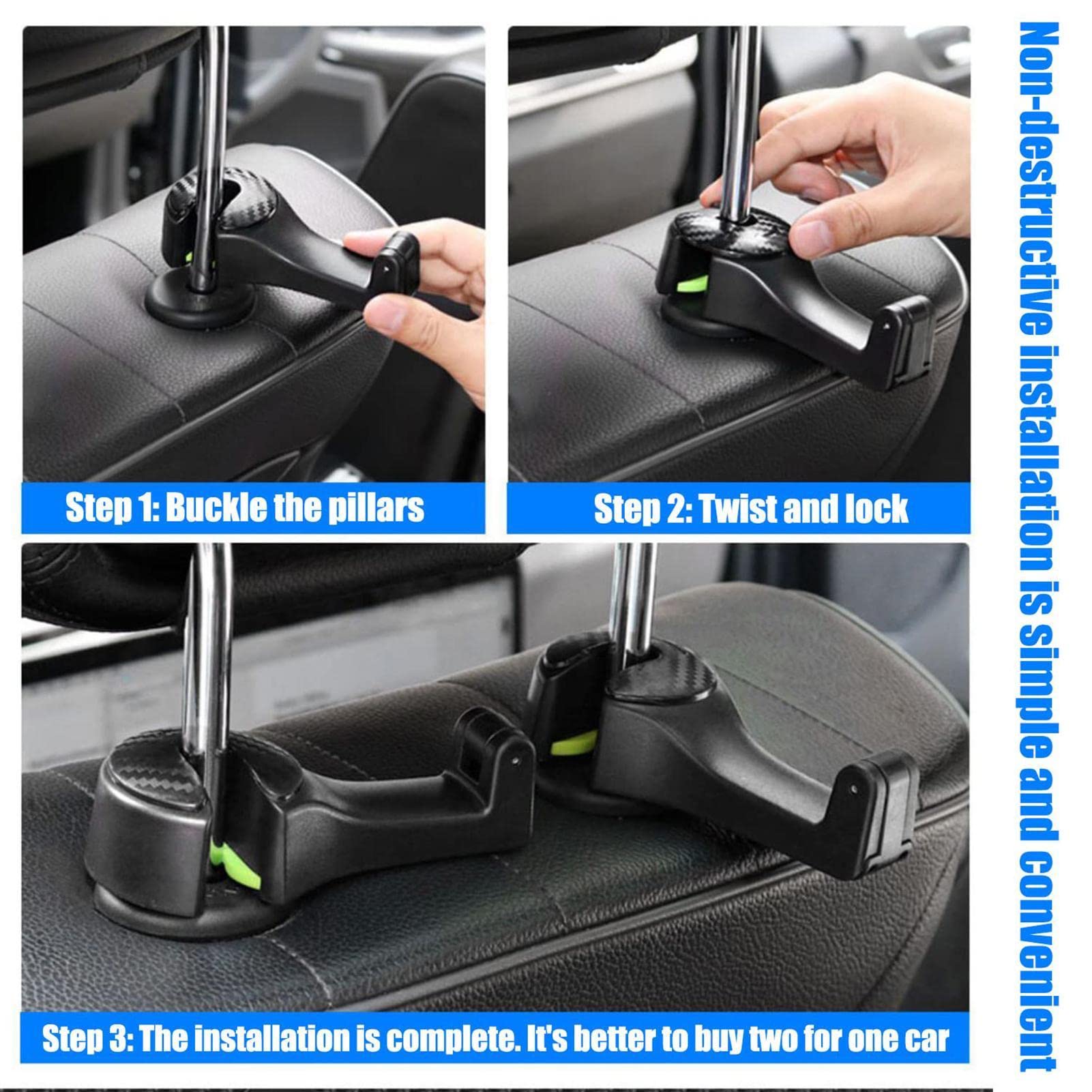 Step 1: Buckle the pillars

Step 2: Twist and lock

Step 3: The installation is complete. It's better to buy two for one car

Non-destructive installation is simple and convenient