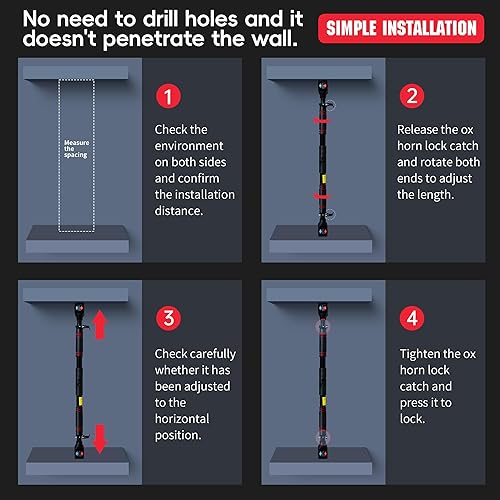 No need to drill holes and it doesn't penetrate the wall.

SIMPLE INSTALLATION

Measure the spacing

1

Check the environment on both sides and confirm the installation distance.

2

Release the ox horn lock catch and rotate both ends to adjust the length.

3

Check carefully whether it has been adjusted to the horizontal position.

4

Tighten the ox horn lock catch and press it to lock.