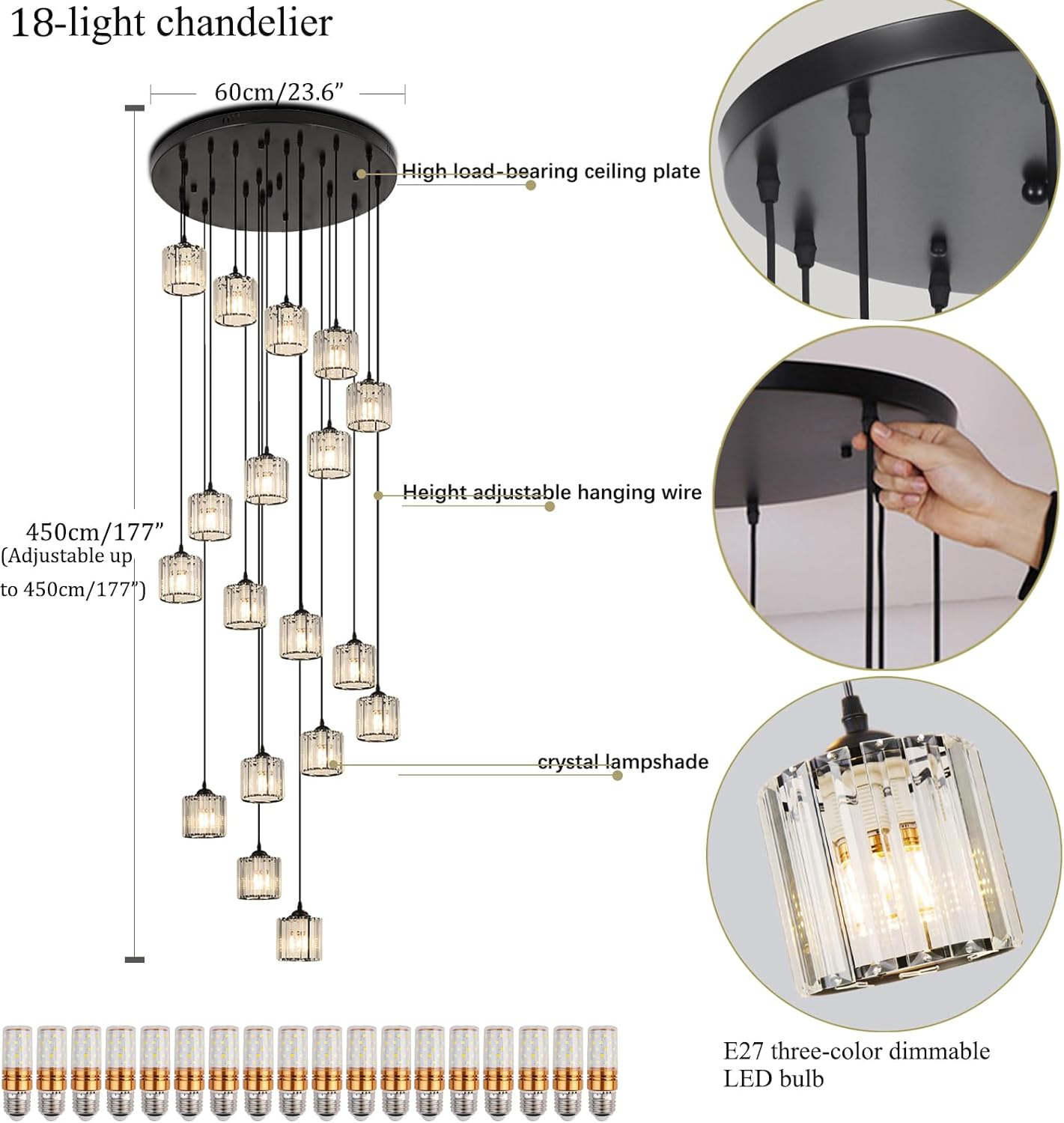 18-light chandelier

60cm/23.6”

High load-bearing ceiling plate

Height adjustable hanging wire

450cm/177”
(Adjustable up to 450cm/177”)

crystal lampshade

E27 three-color dimmable LED bulb