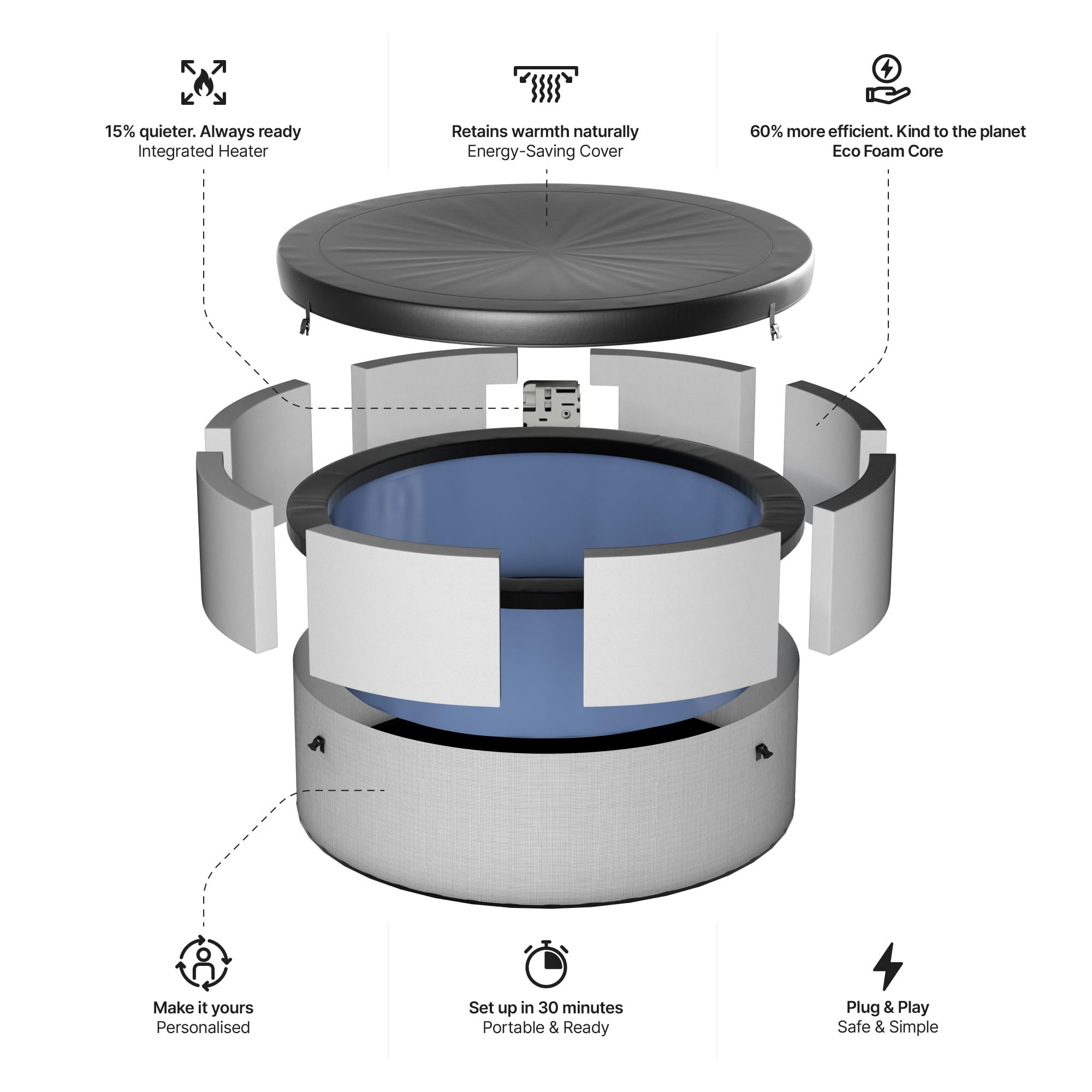 15% quieter. Always ready
Integrated Heater

Retains warmth naturally
Energy-Saving Cover

60% more efficient. Kind to the planet
Eco Foam Core

Make it yours
Personalised

Set up in 30 minutes
Portable & Ready

Plug & Play
Safe & Simple