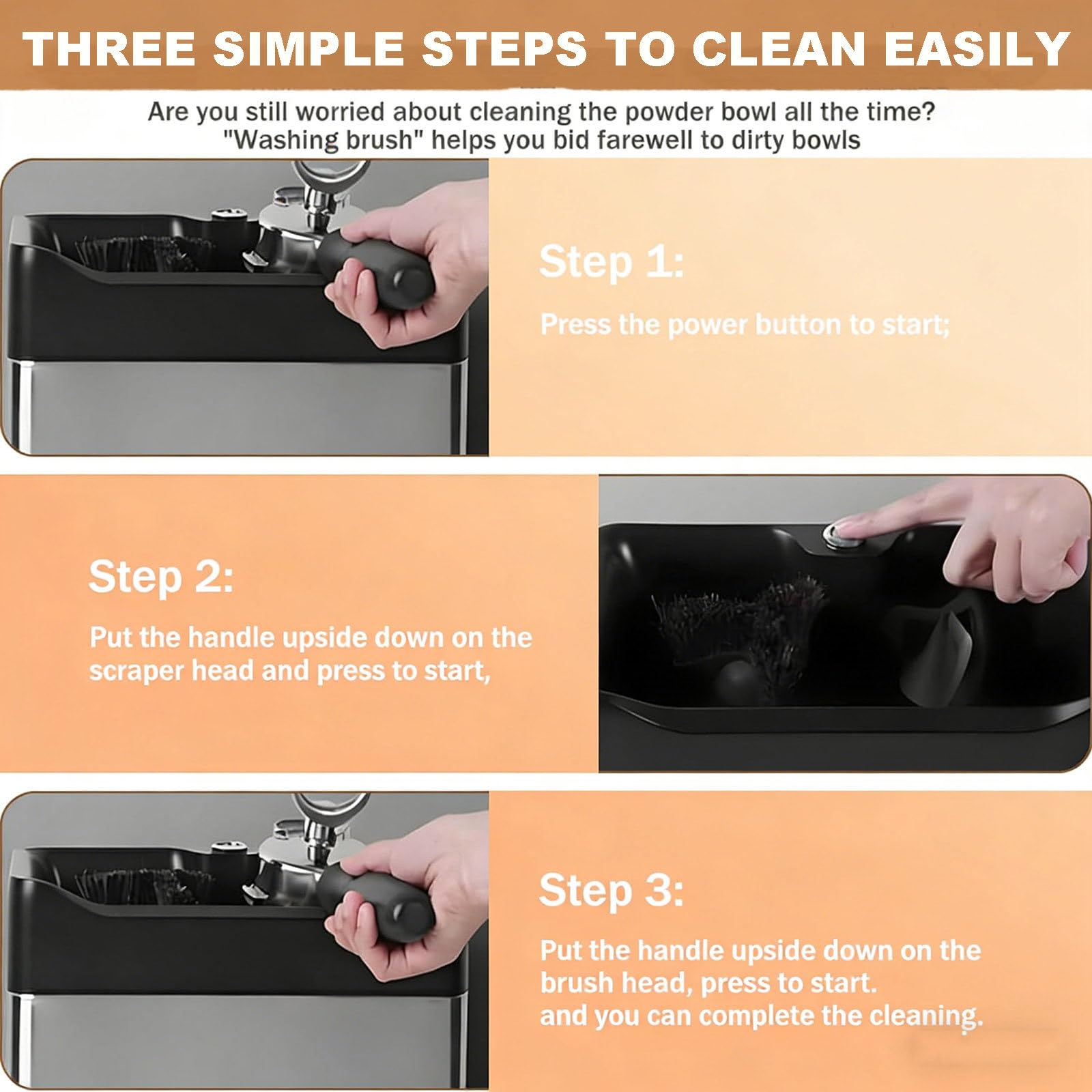 THREE SIMPLE STEPS TO CLEAN EASILY

Are you still worried about cleaning the powder bowl all the time?
"Washing brush" helps you bid farewell to dirty bowls

Step 1:

Press the power button to start;

Step 2:

Put the handle upside down on the scraper head and press to start,

Step 3:

Put the handle upside down on the brush head, press to start.
and you can complete the cleaning.