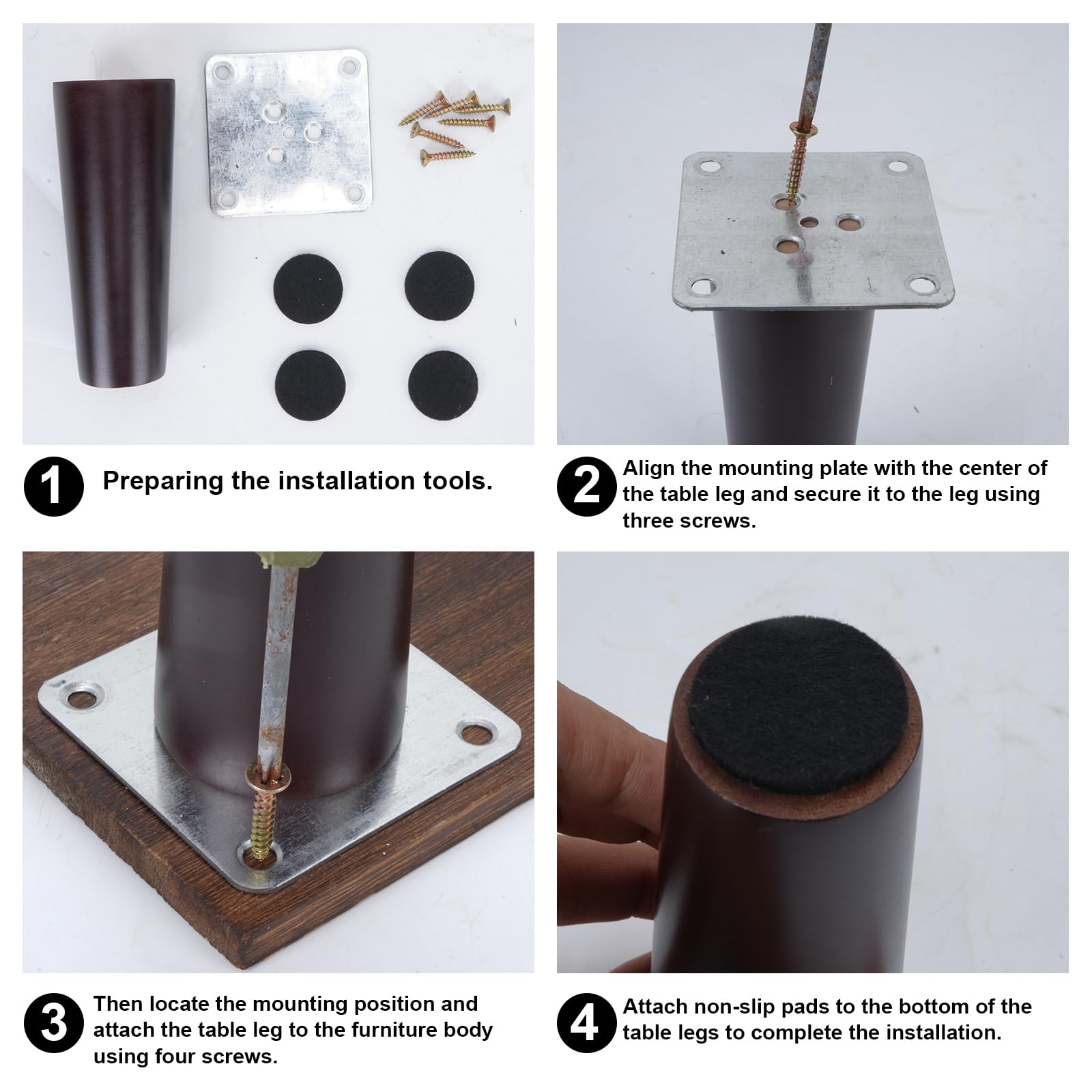 1 Preparing the installation tools.

2 Align the mounting plate with the center of the table leg and secure it to the leg using three screws.

3 Then locate the mounting position and attach the table leg to the furniture body using four screws.

4 Attach non-slip pads to the bottom of the table legs to complete the installation.