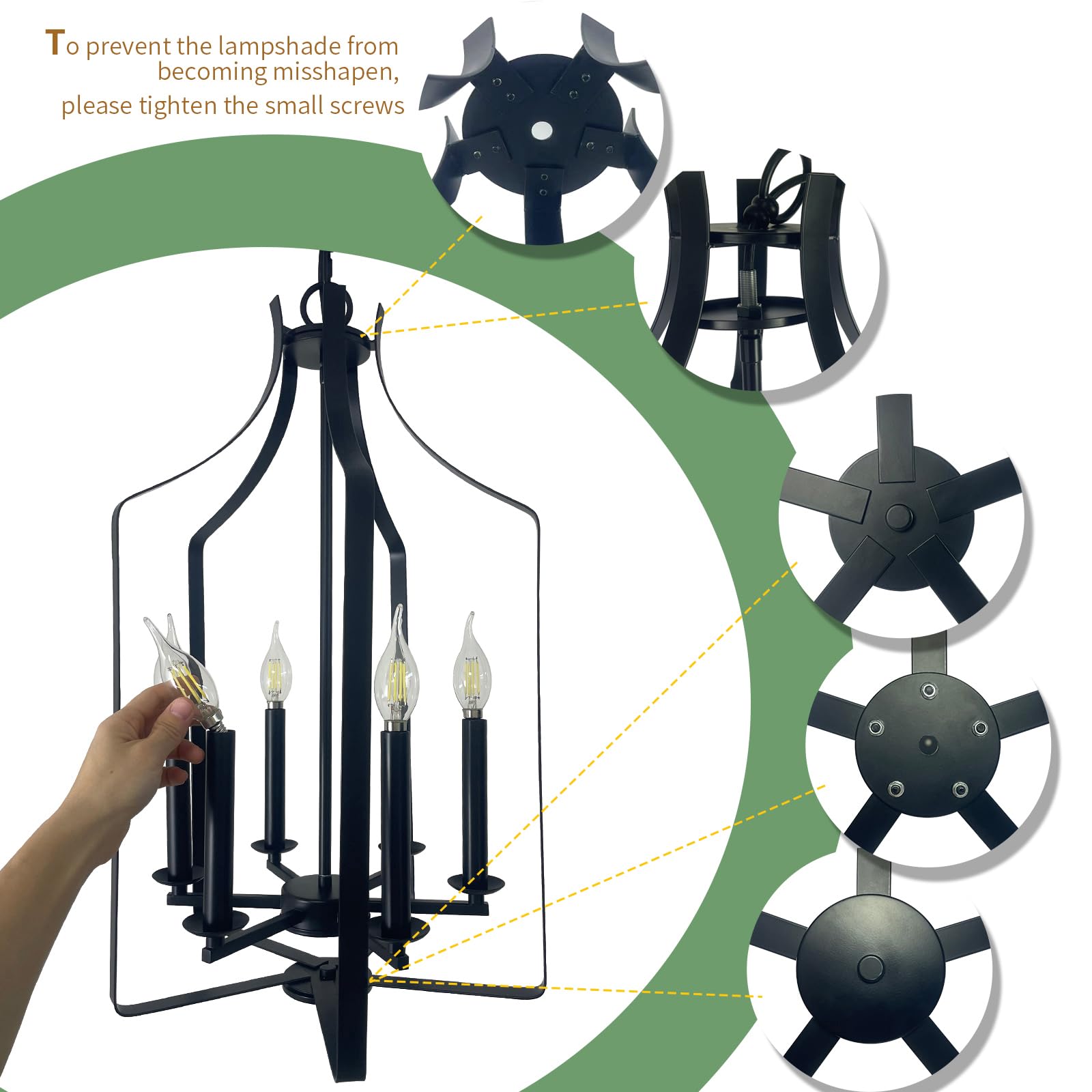 To prevent the lampshade from becoming misshapen, please tighten the small screws