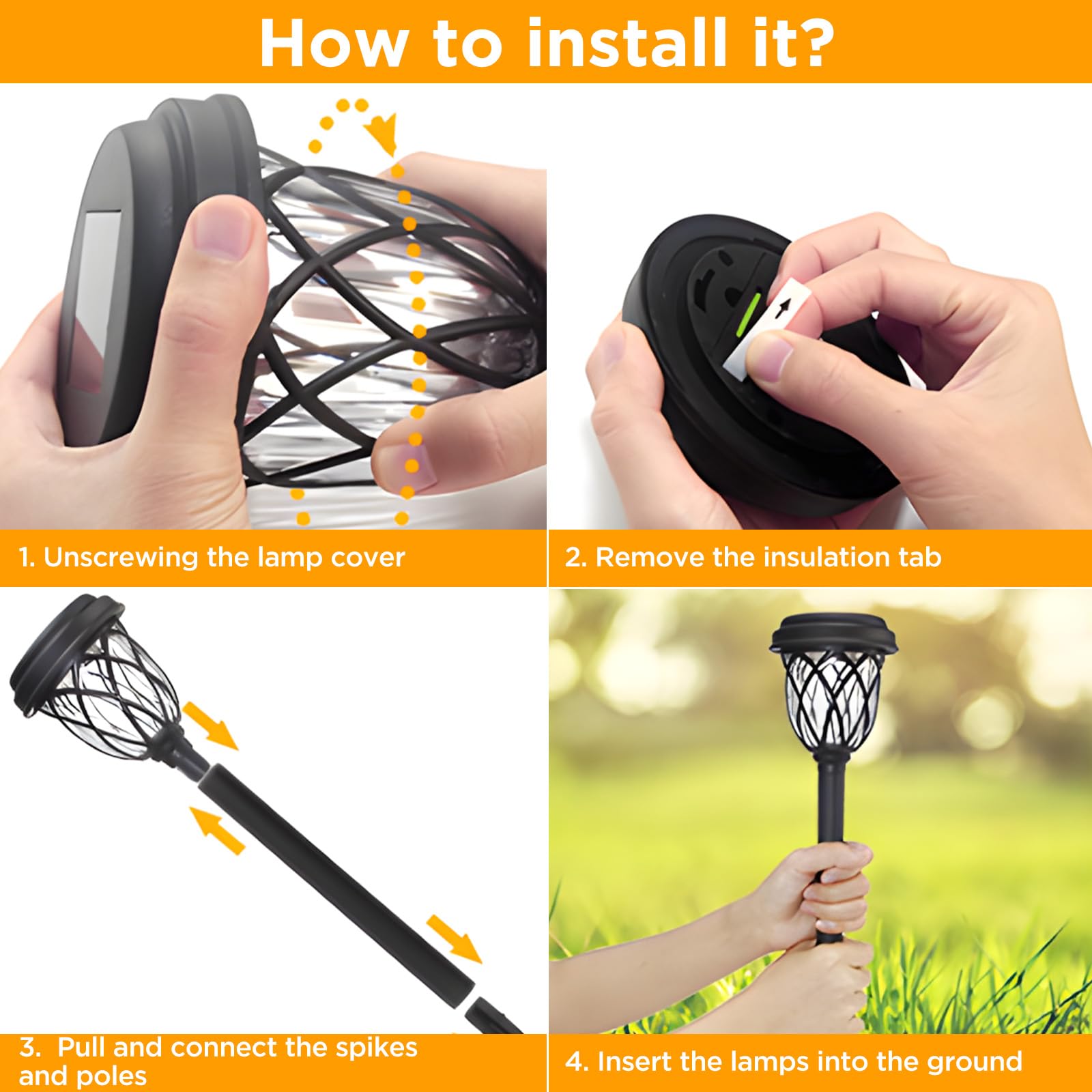 How to install it?

1. Unscrewing the lamp cover

2. Remove the insulation tab

3. Pull and connect the spikes and poles

4. Insert the lamps into the ground