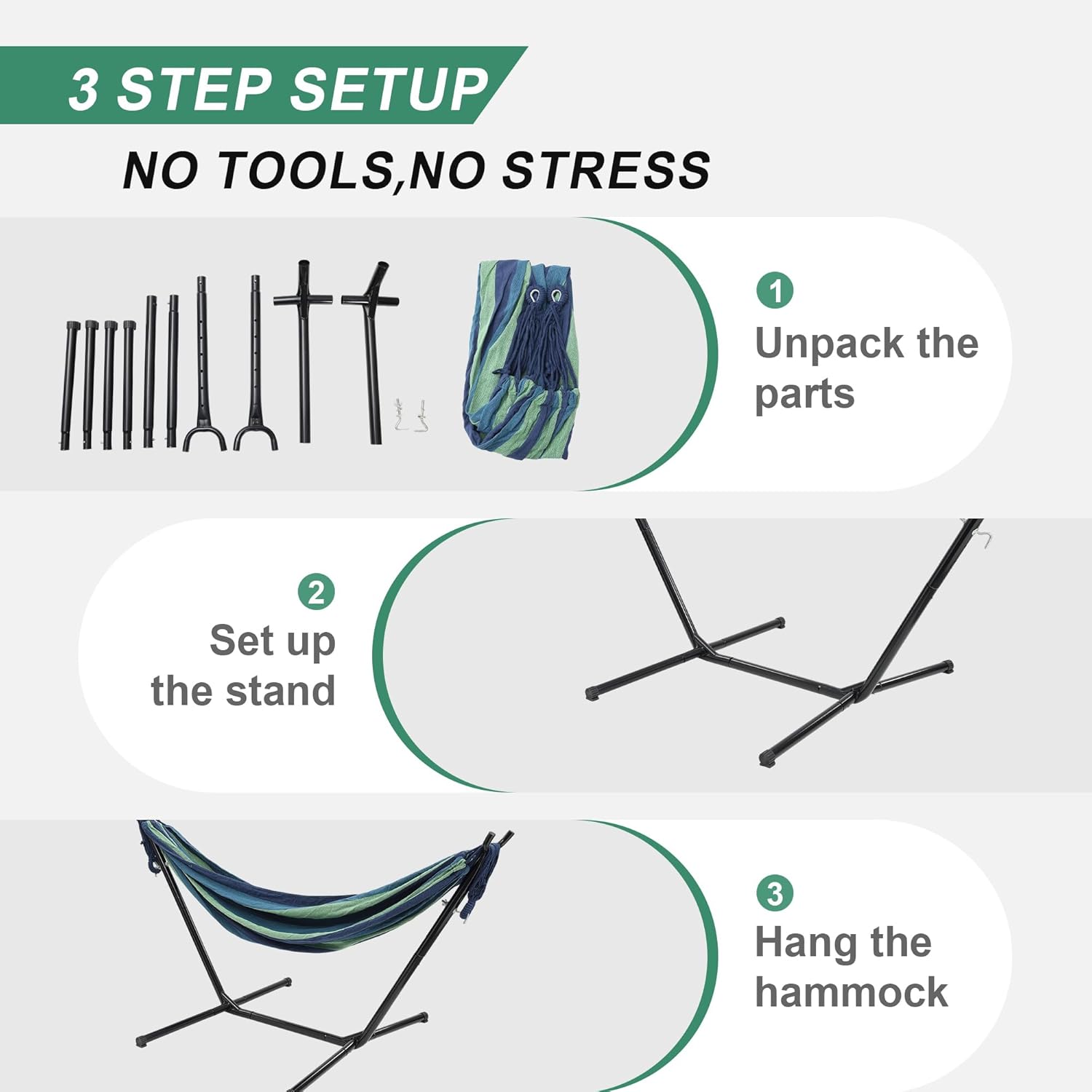 3 STEP SETUP

NO TOOLS,NO STRESS

1
Unpack the parts

2
Set up the stand

3
Hang the hammock