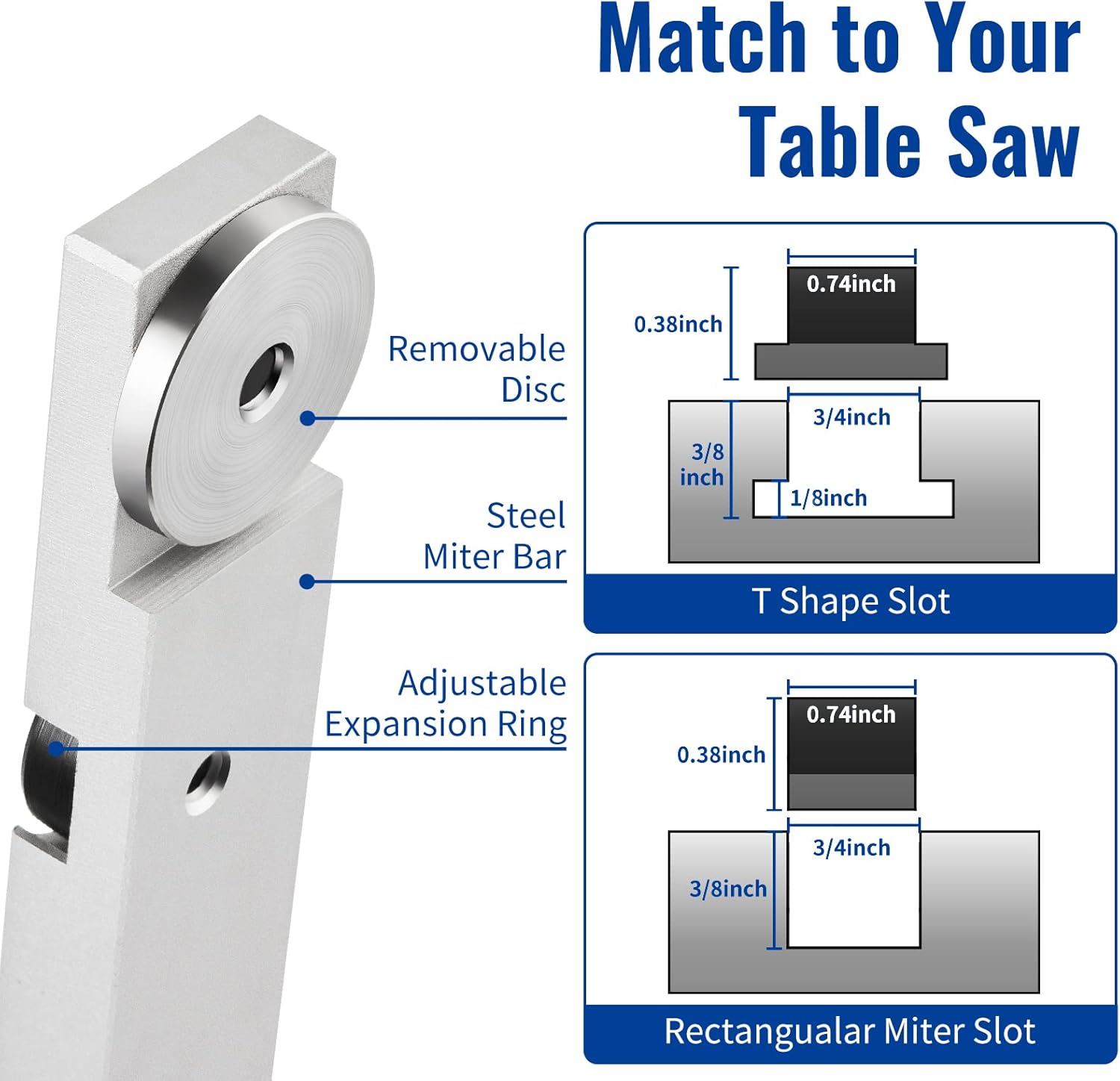 Match to Your Table Saw

Removable Disc

Steel Miter Bar

Adjustable Expansion Ring

0.74inch
0.38inch
3/4inch
3/8 inch
1/8inch
T Shape Slot

0.74inch
0.38inch
3/4inch
3/8inch
Rectangualar Miter Slot