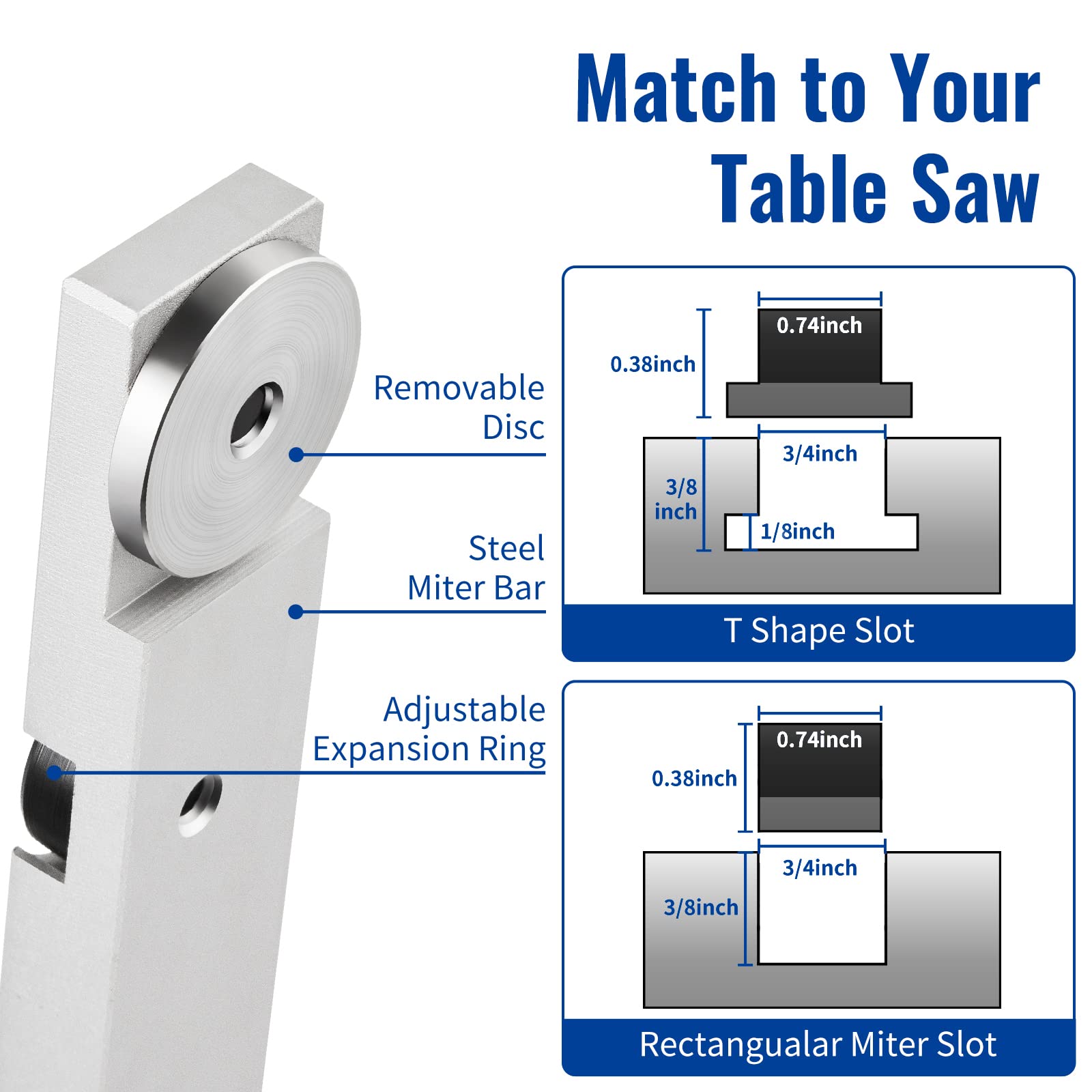 Match to Your Table Saw

Removable Disc

Steel Miter Bar

Adjustable Expansion Ring

0.74inch

0.38inch

3/4inch

3/8 inch

1/8inch

T Shape Slot

0.74inch

0.38inch

3/4inch

3/8inch

Rectangualar Miter Slot