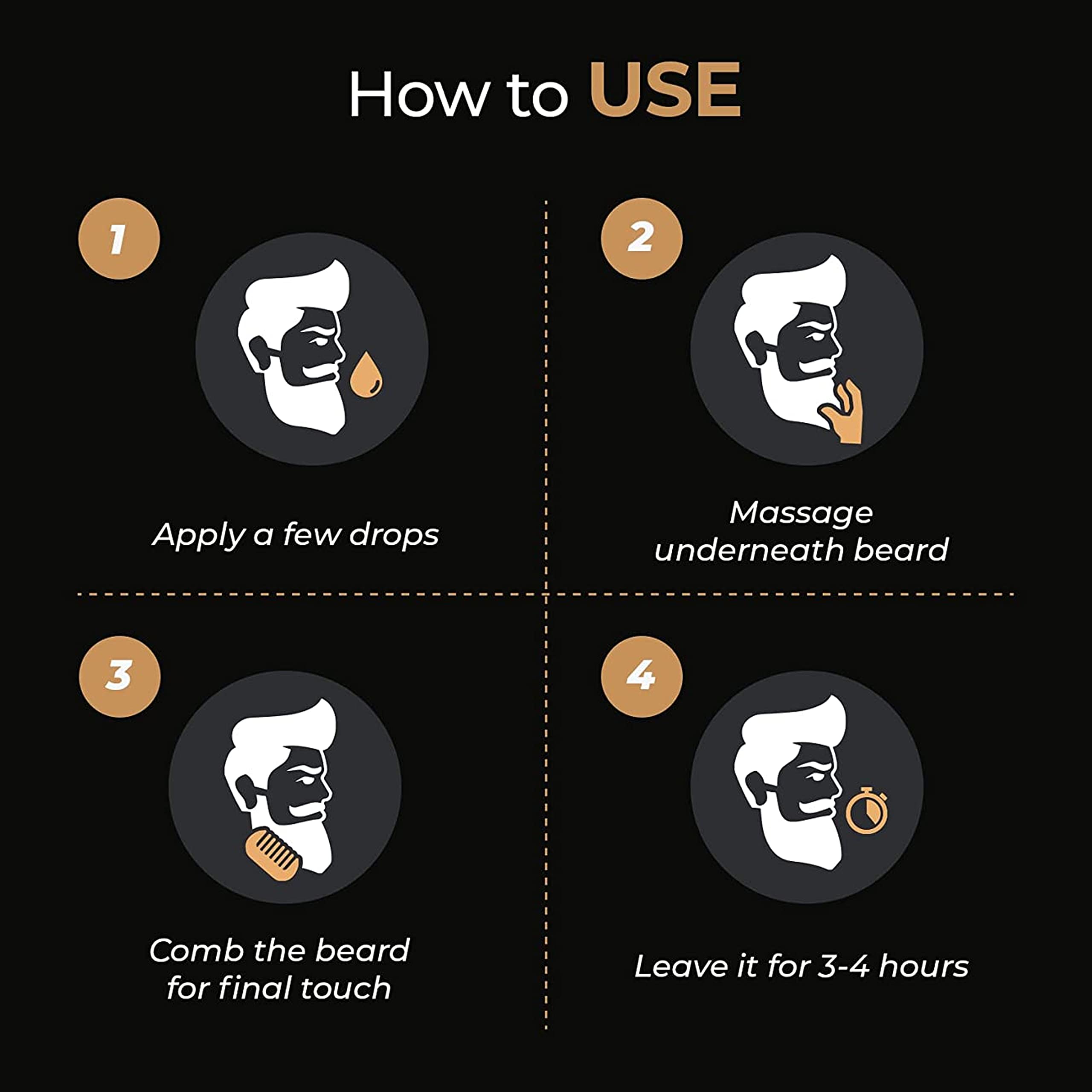 How to USE

1

Apply a few drops

2

Massage underneath beard

3

Comb the beard for final touch

4

Leave it for 3-4 hours