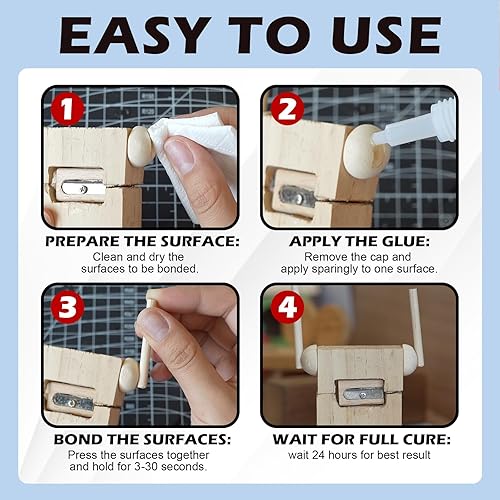 EASY TO USE

1

PREPARE THE SURFACE:
Clean and dry the surfaces to be bonded.

2

APPLY THE GLUE:
Remove the cap and apply sparingly to one surface.

3

BOND THE SURFACES:
Press the surfaces together and hold for 3-30 seconds.

4

WAIT FOR FULL CURE:
wait 24 hours for best result