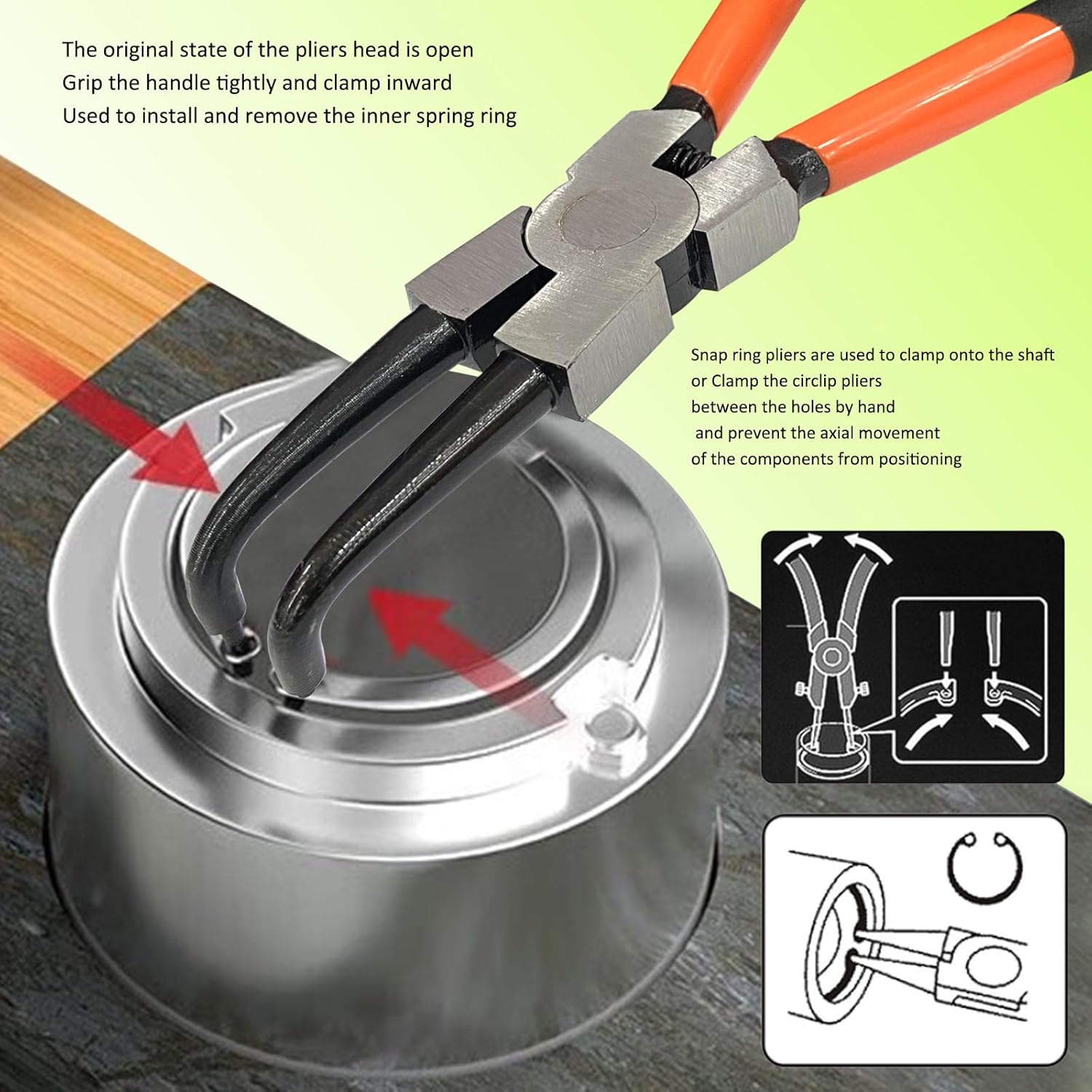 The original state of the pliers head is open
Grip the handle tightly and clamp inward
Used to install and remove the inner spring ring

Snap ring pliers are used to clamp onto the shaft
or Clamp the circlip pliers
between the holes by hand
and prevent the axial movement
of the components from positioning