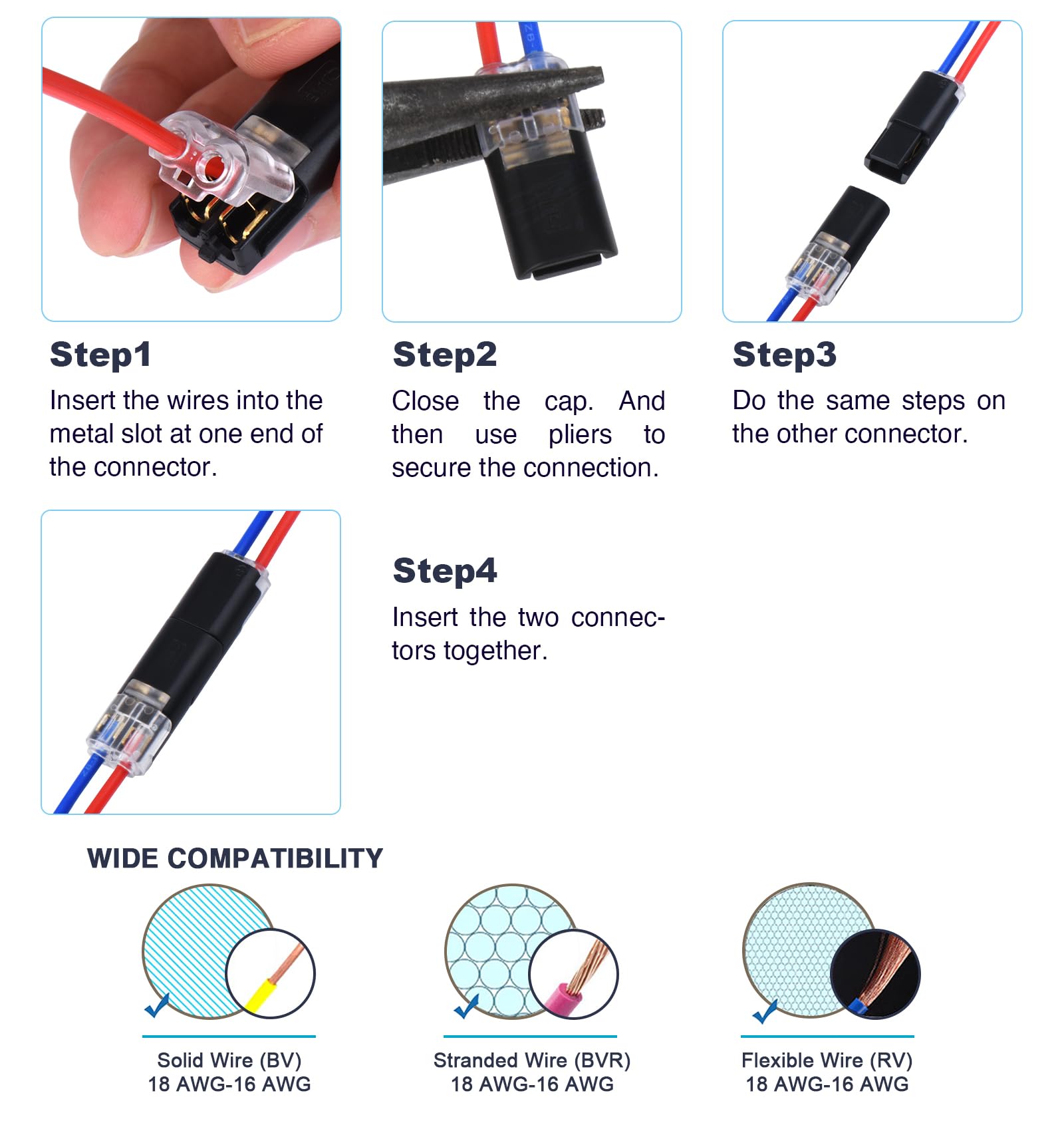 Step1
Insert the wires into the metal slot at one end of the connector.

Step2
Close the cap. And then use pliers to secure the connection.

Step3
Do the same steps on the other connector.

Step4
Insert the two connectors together.

WIDE COMPATIBILITY

Solid Wire (BV)
18 AWG-16 AWG

Stranded Wire (BVR)
18 AWG-16 AWG

Flexible Wire (RV)
18 AWG-16 AWG