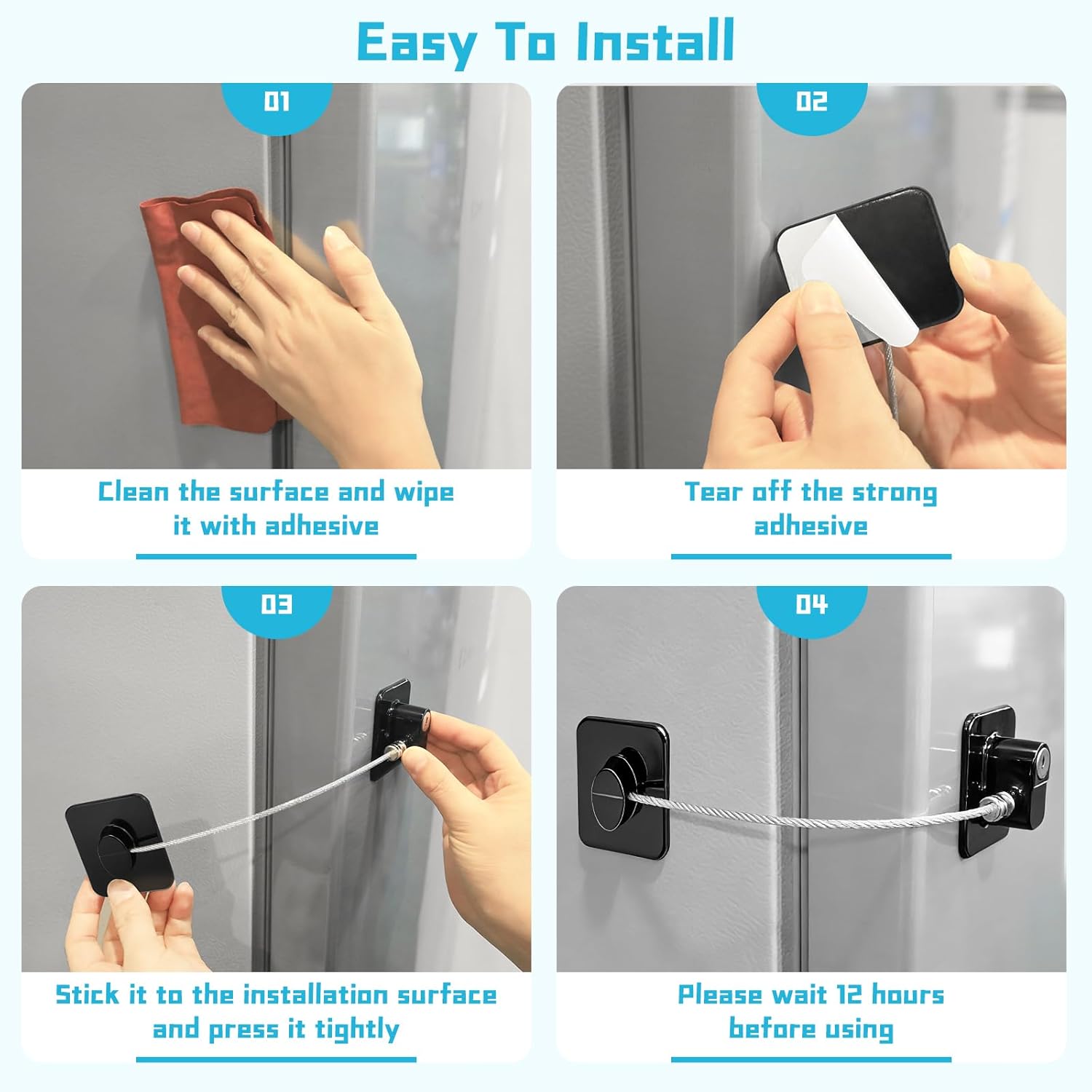 Easy To Install

01

Clean the surface and wipe it with adhesive

02

Tear off the strong adhesive

03

Stick it to the installation surface and press it tightly

04

Please wait 12 hours before using