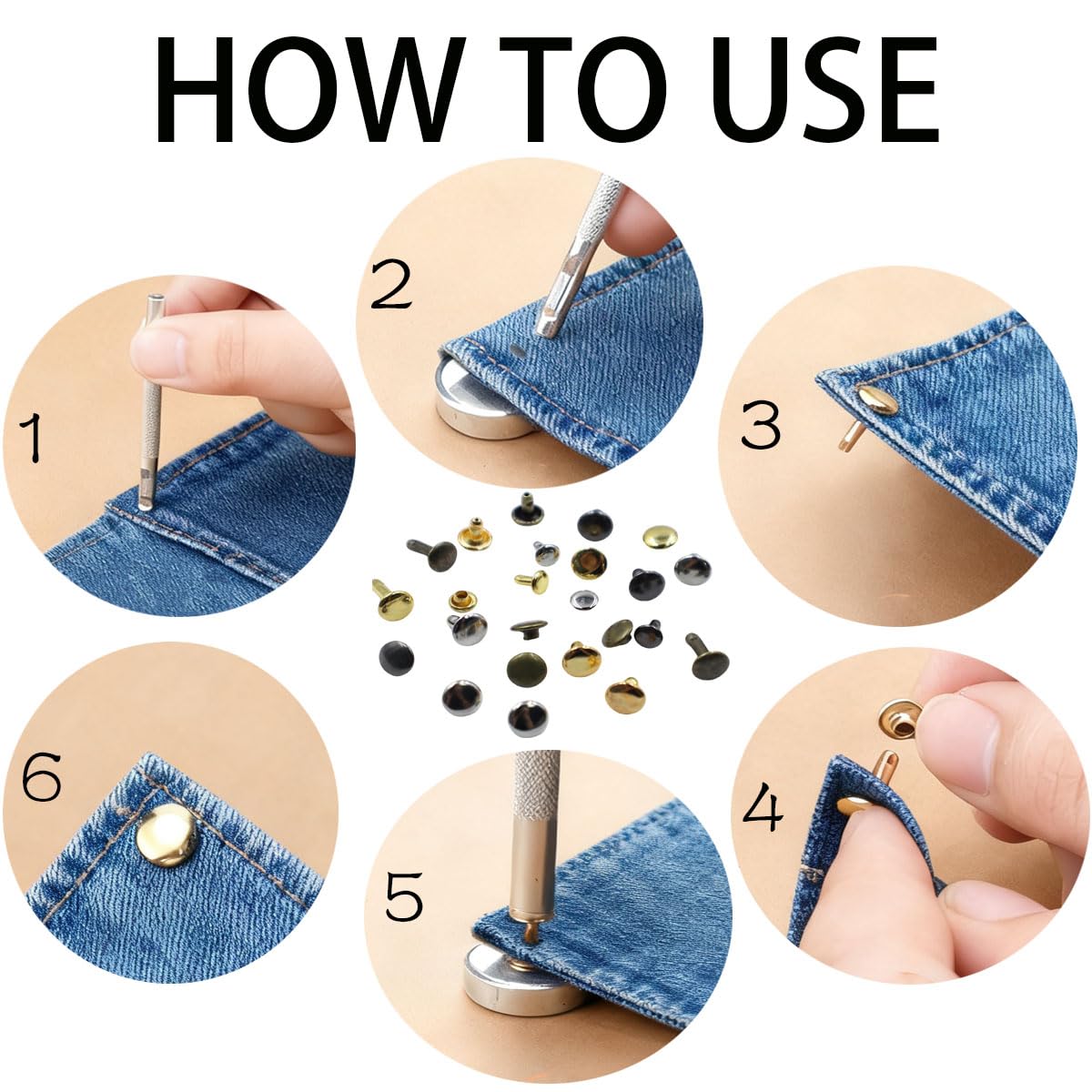 HOW TO USE

1

2

3

4

5

6