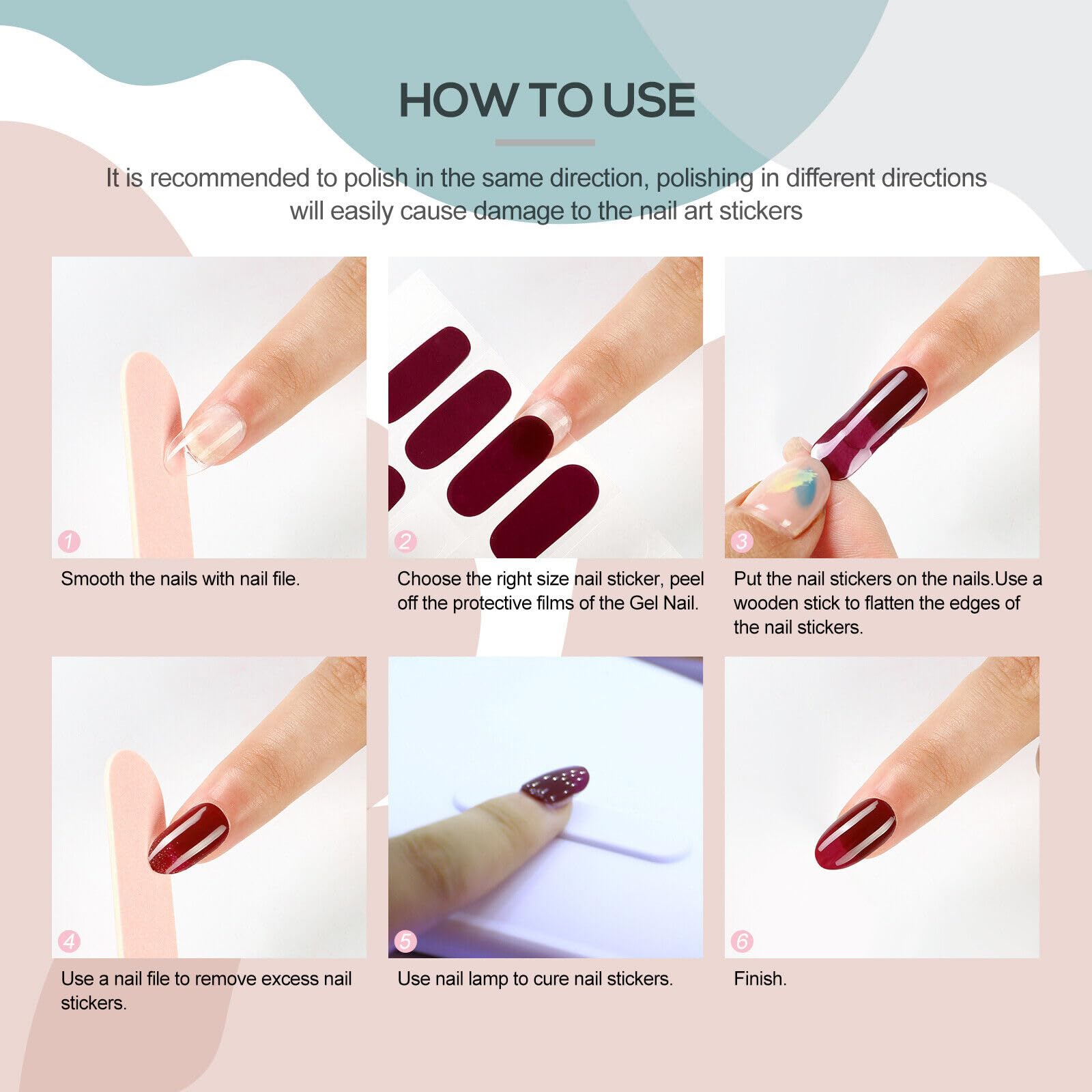 HOW TO USE

It is recommended to polish in the same direction, polishing in different directions will easily cause damage to the nail art stickers

1

Smooth the nails with nail file.

2

Choose the right size nail sticker, peel off the protective films of the Gel Nail.

3

Put the nail stickers on the nails.Use a wooden stick to flatten the edges of the nail stickers.

4

Use a nail file to remove excess nail stickers.

5

Use nail lamp to cure nail stickers.

6

Finish.