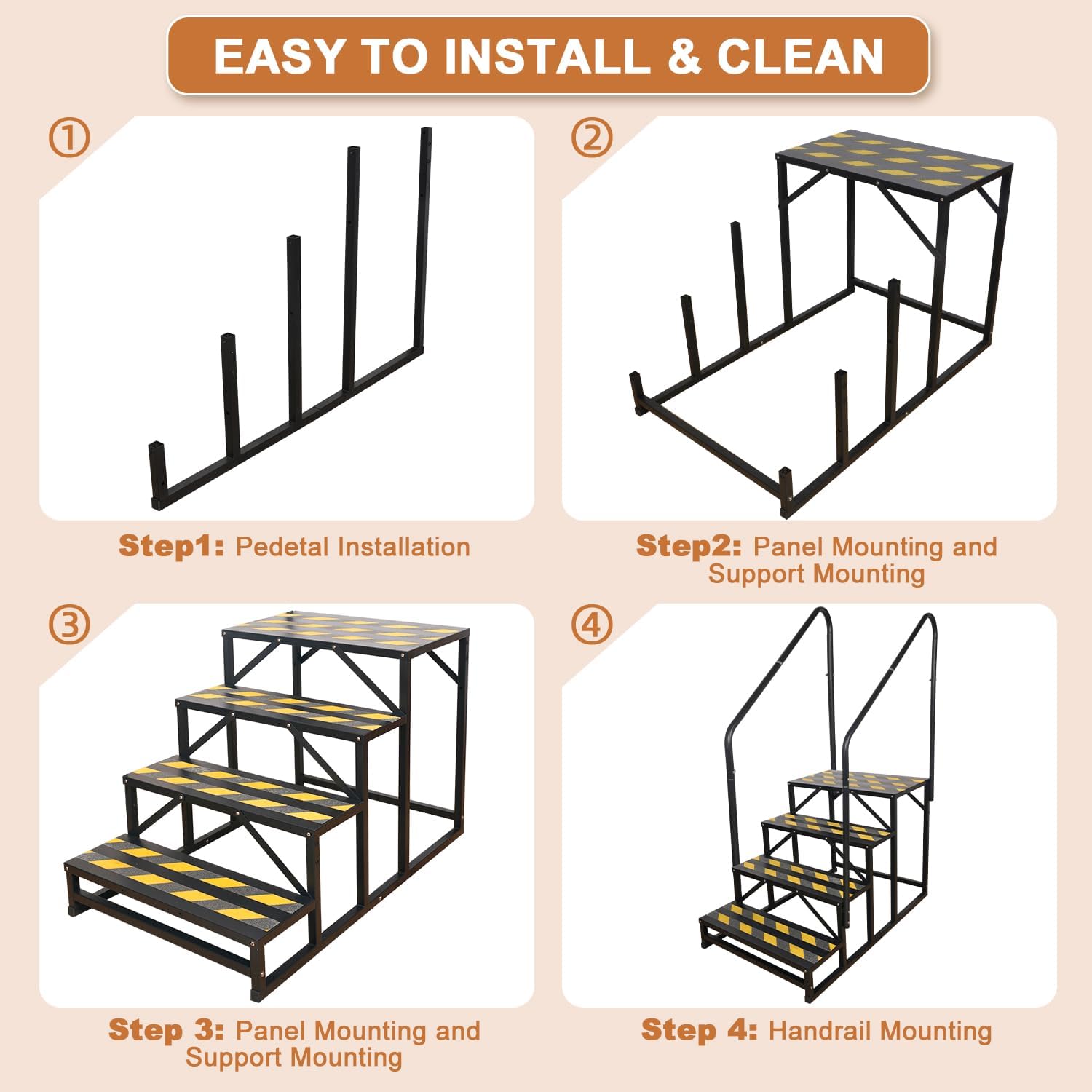 EASY TO INSTALL & CLEAN

①

Step1: Pedetal Installation

②

Step2: Panel Mounting and Support Mounting

③

Step 3: Panel Mounting and Support Mounting

④

Step 4: Handrail Mounting