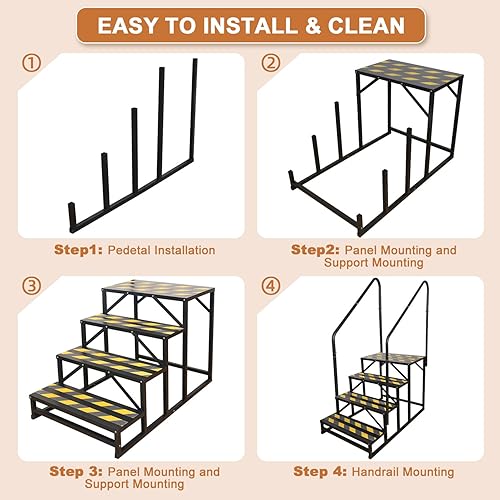 EASY TO INSTALL & CLEAN

①

Step1: Pedetal Installation

②

Step2: Panel Mounting and Support Mounting

③

Step 3: Panel Mounting and Support Mounting

④

Step 4: Handrail Mounting