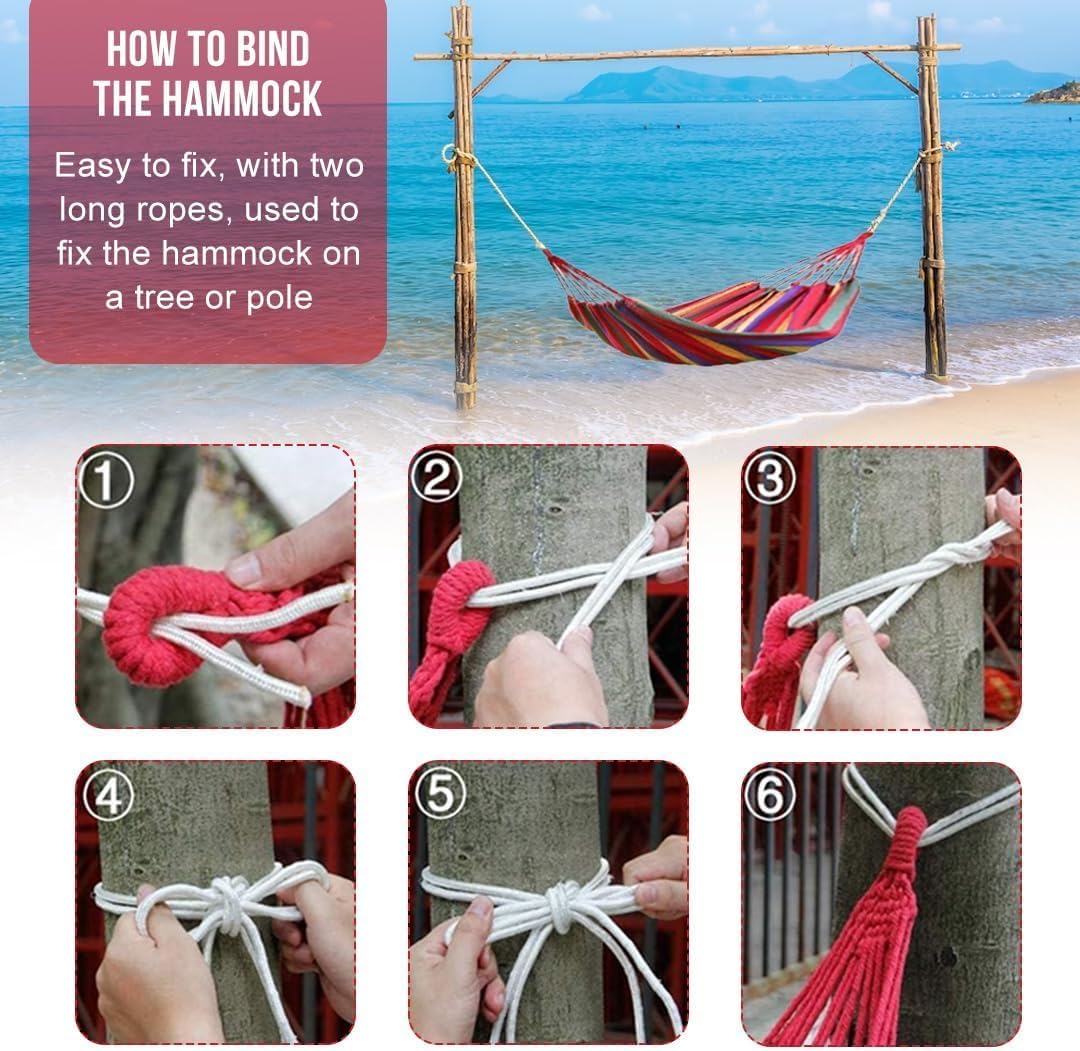 HOW TO BIND THE HAMMOCK

Easy to fix, with two long ropes, used to fix the hammock on a tree or pole

①

②

③

④

⑤

⑥