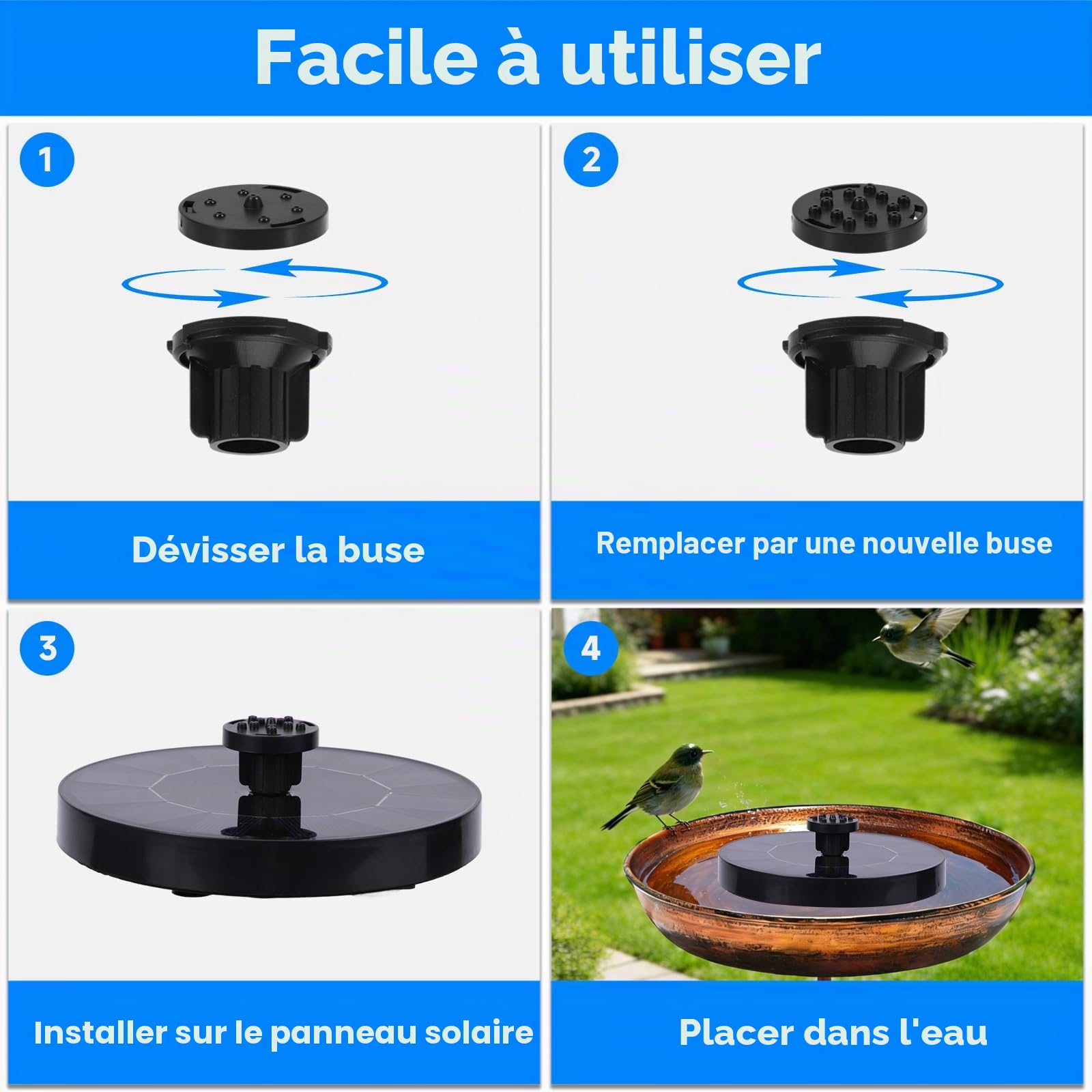 Facile à utiliser

1

Dévisser la buse

2

Remplacer par une nouvelle buse

3

Installer sur le panneau solaire

4

Placer dans l'eau