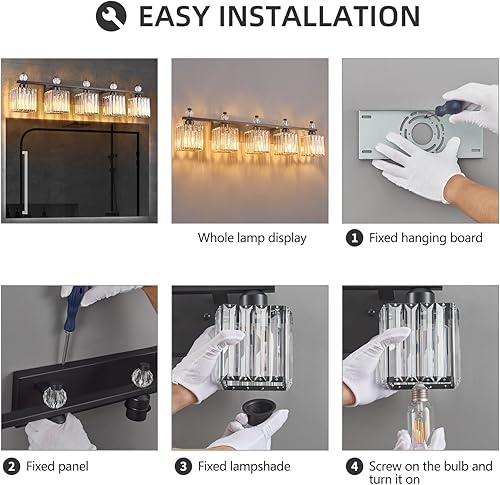 EASY INSTALLATION

Whole lamp display

1 Fixed hanging board

2 Fixed panel

3 Fixed lampshade

4 Screw on the bulb and turn it on