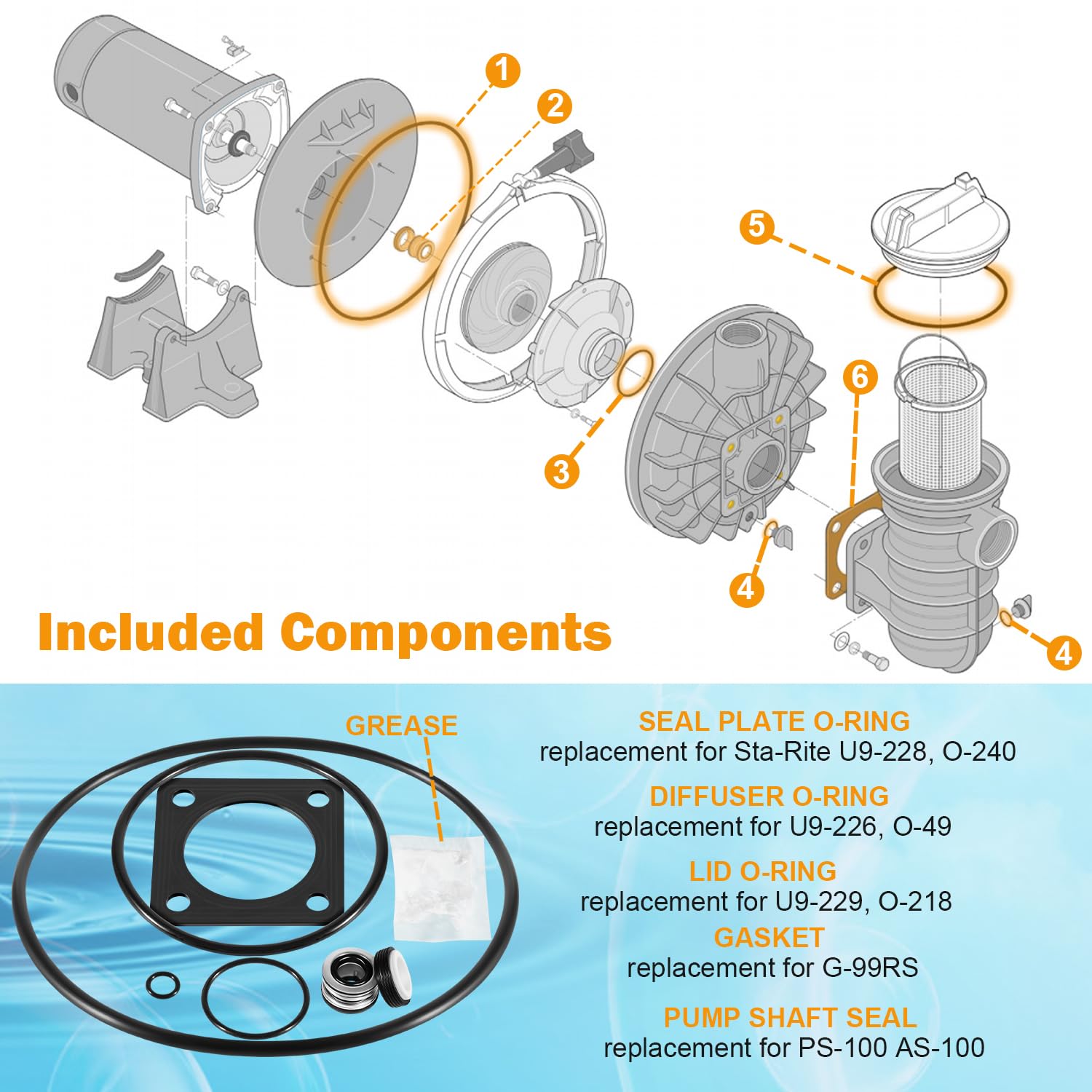 1
2
5
6
3
4
4

Included Components

GREASE

SEAL PLATE O-RING
replacement for Sta-Rite U9-228, O-240

DIFFUSER O-RING
replacement for U9-226, O-49

LID O-RING
replacement for U9-229, O-218

GASKET
replacement for G-99RS

PUMP SHAFT SEAL
replacement for PS-100 AS-100