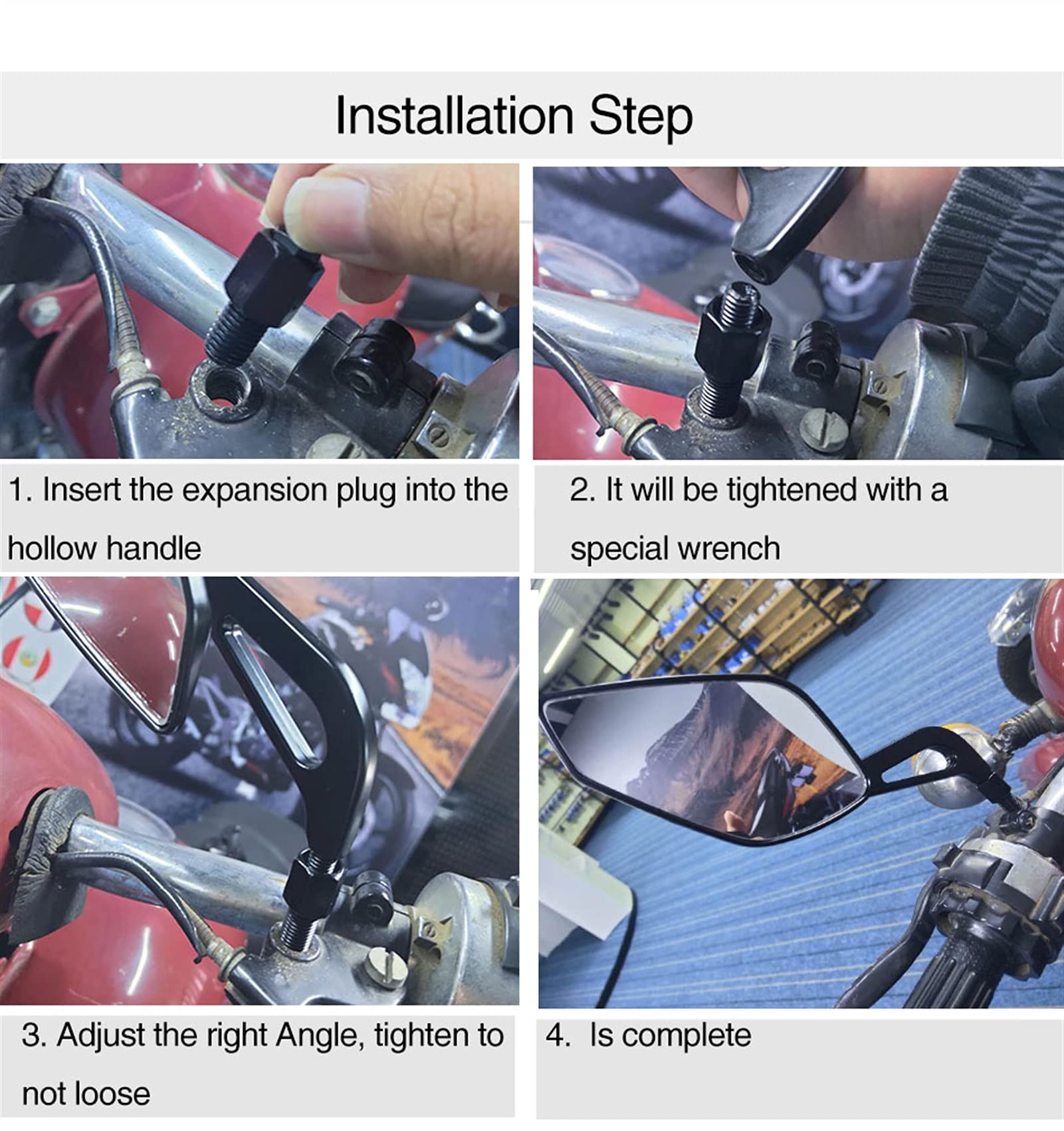 Installation Step

1. Insert the expansion plug into the hollow handle

2. It will be tightened with a special wrench

3. Adjust the right Angle, tighten to not loose

4. Is complete