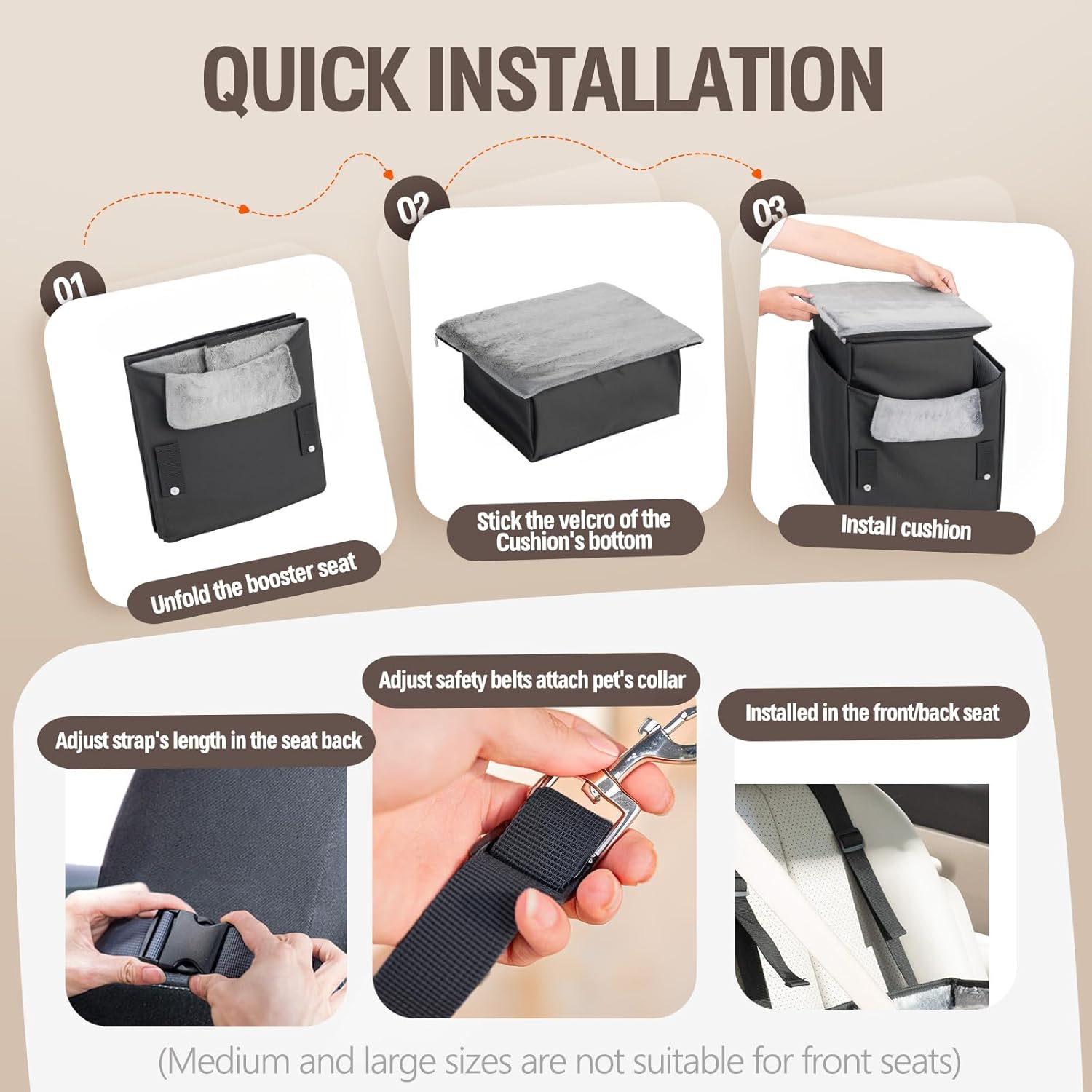 QUICK INSTALLATION

01

Unfold the booster seat

02

Stick the velcro of the Cushion's bottom

03

Install cushion

Adjust strap's length in the seat back

Adjust safety belts attach pet's collar

Installed in the front/back seat

(Medium and large sizes are not suitable for front seats)