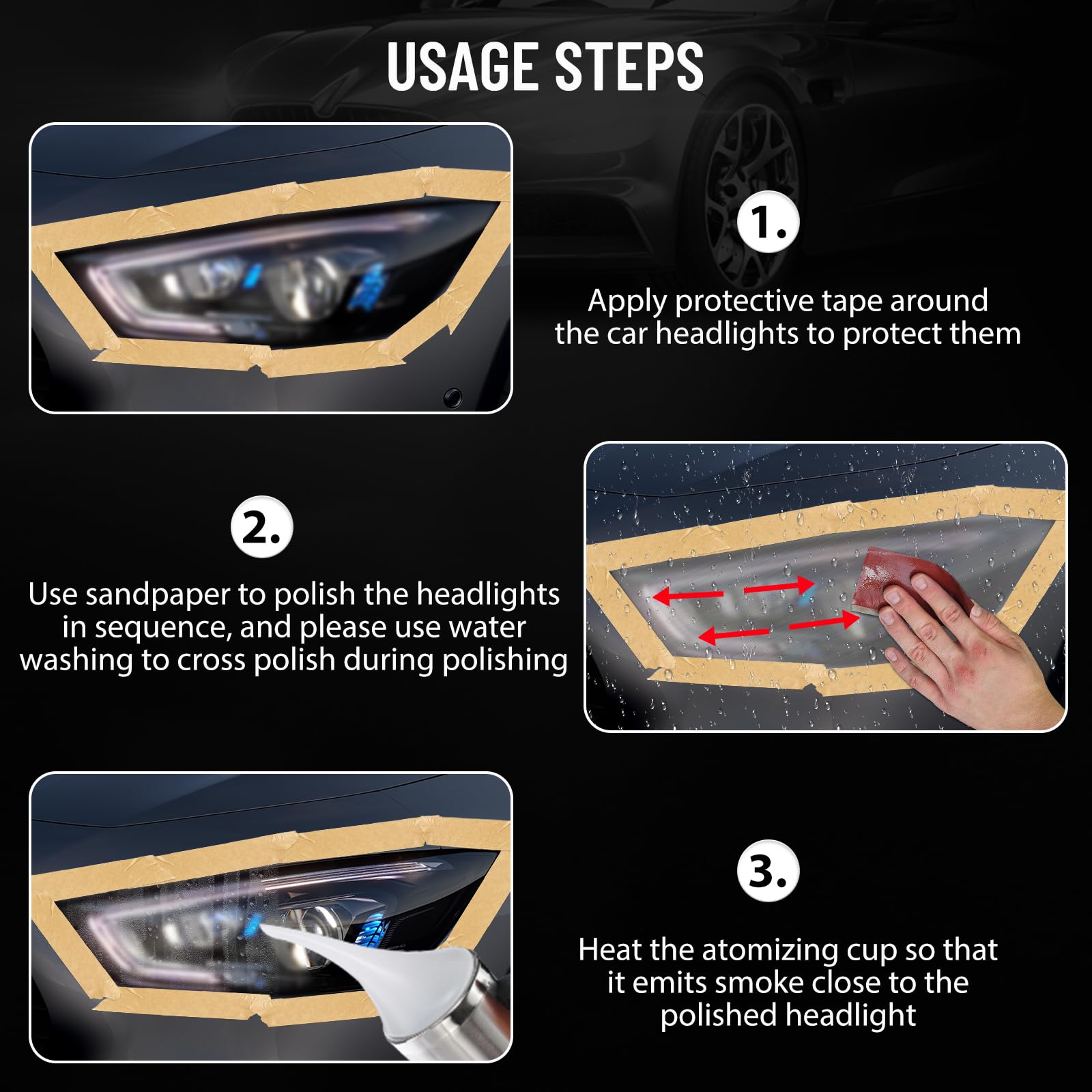 USAGE STEPS

1.

Apply protective tape around the car headlights to protect them

2.

Use sandpaper to polish the headlights in sequence, and please use water washing to cross polish during polishing

3.

Heat the atomizing cup so that it emits smoke close to the polished headlight