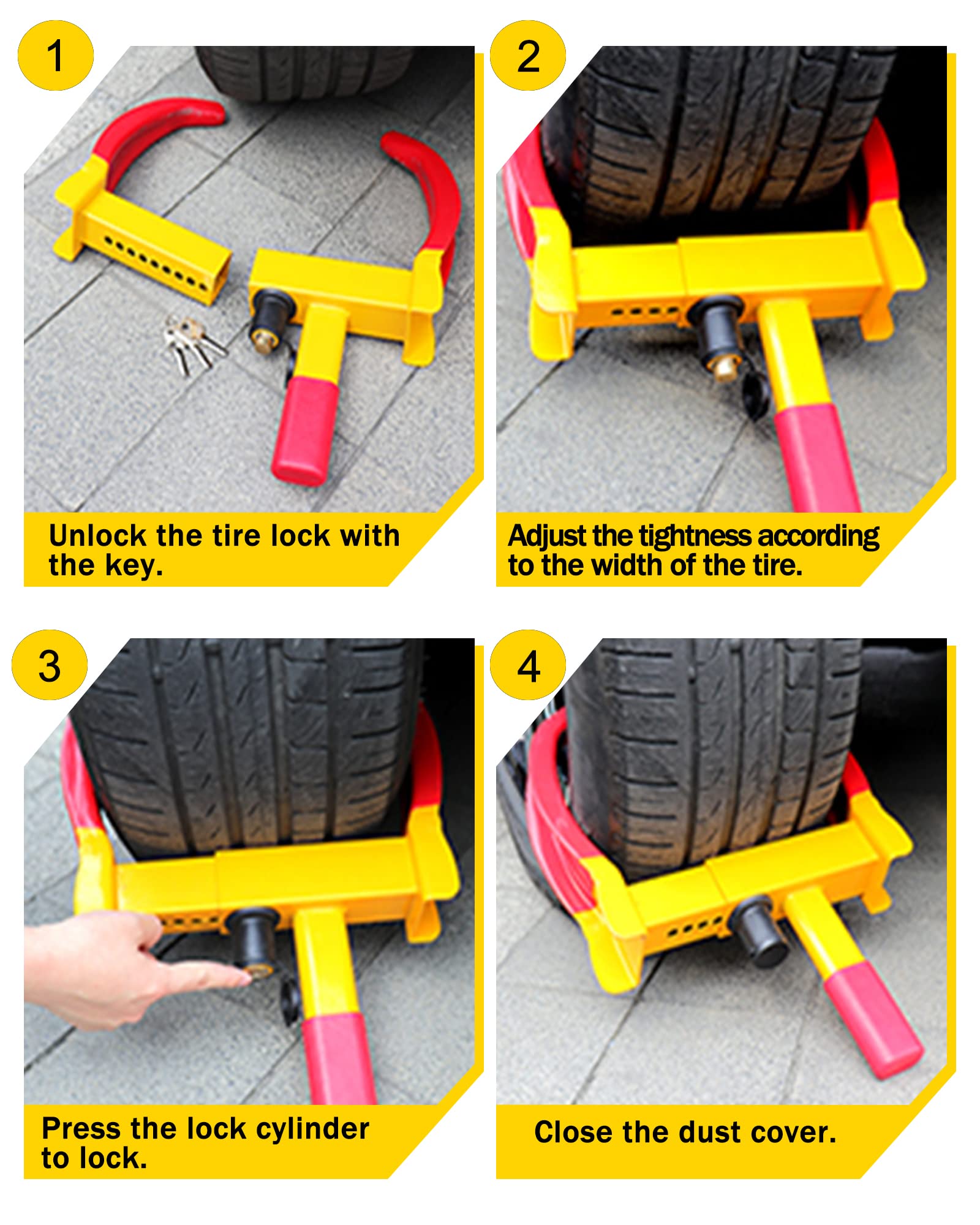 1

Unlock the tire lock with the key.

2

Adjust the tightness according to the width of the tire.

3

Press the lock cylinder to lock.

4

Close the dust cover.