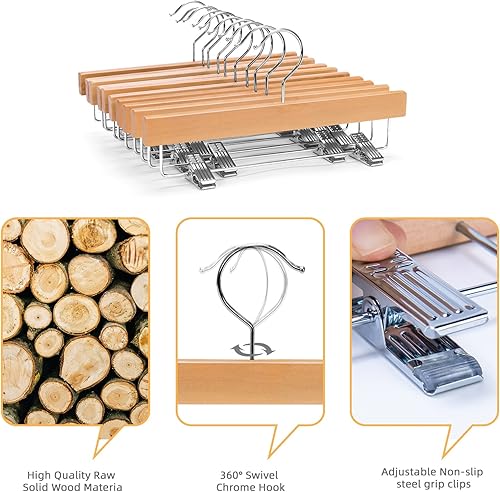 High Quality Raw Solid Wood Materia

360° Swivel Chrome Hook

Adjustable Non-slip steel grip clips