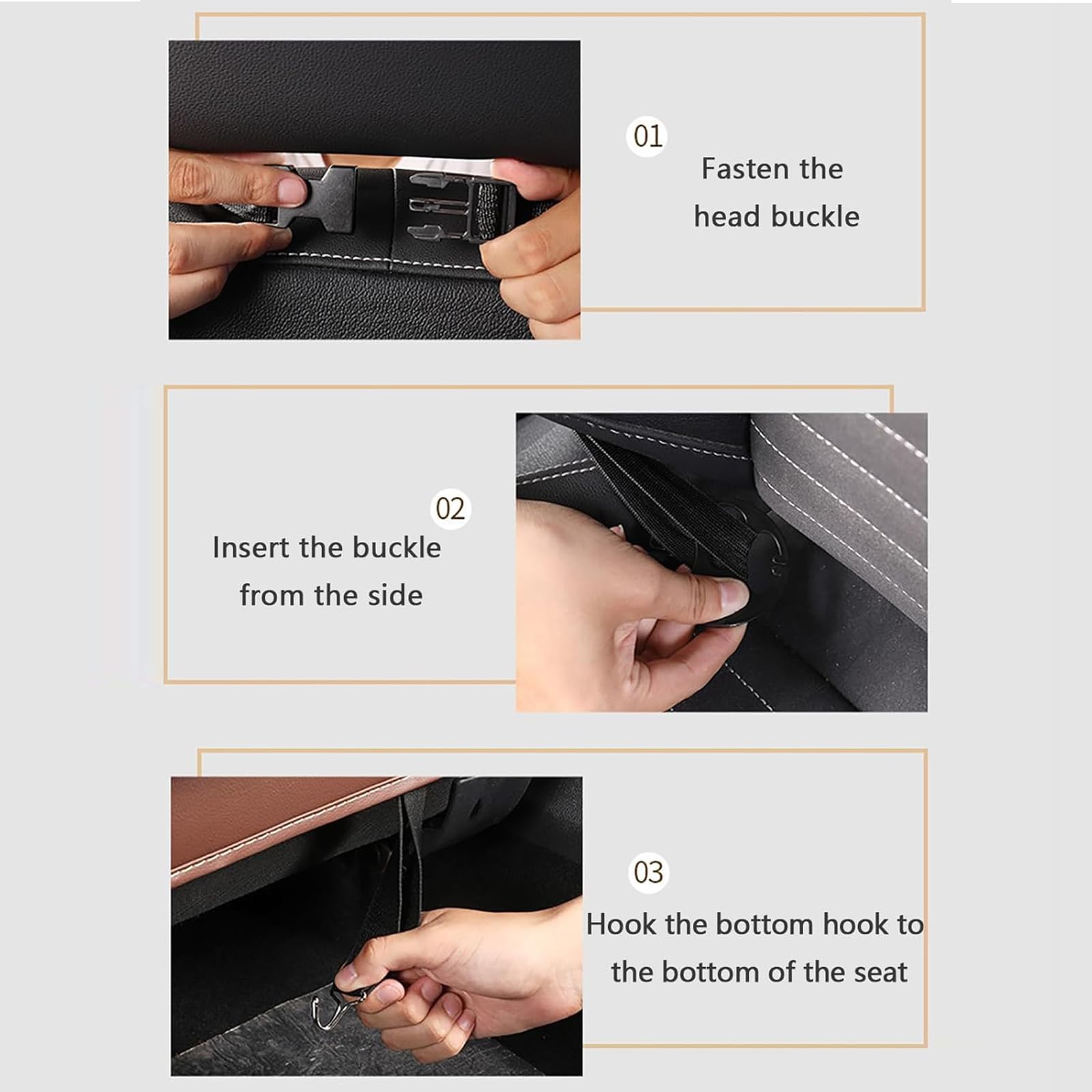 01

Fasten the head buckle

02

Insert the buckle from the side

03

Hook the bottom hook to the bottom of the seat