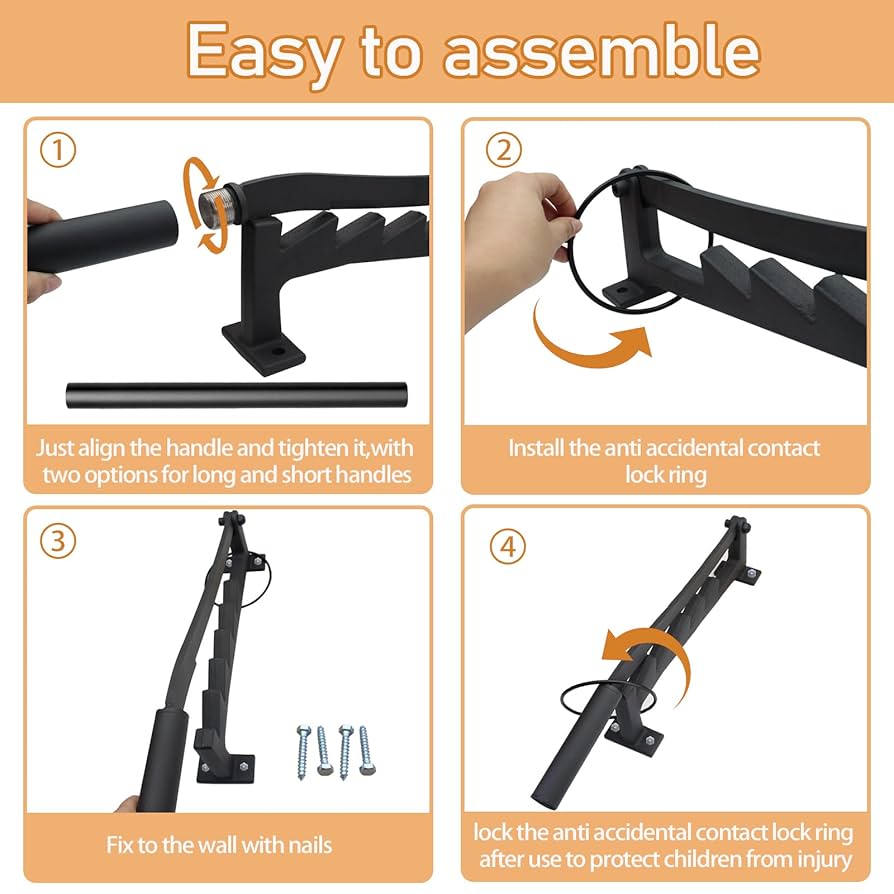 Easy to assemble

①

Just align the handle and tighten it,with two options for long and short handles

②

Install the anti accidental contact lock ring

③

Fix to the wall with nails

④

lock the anti accidental contact lock ring after use to protect children from injury