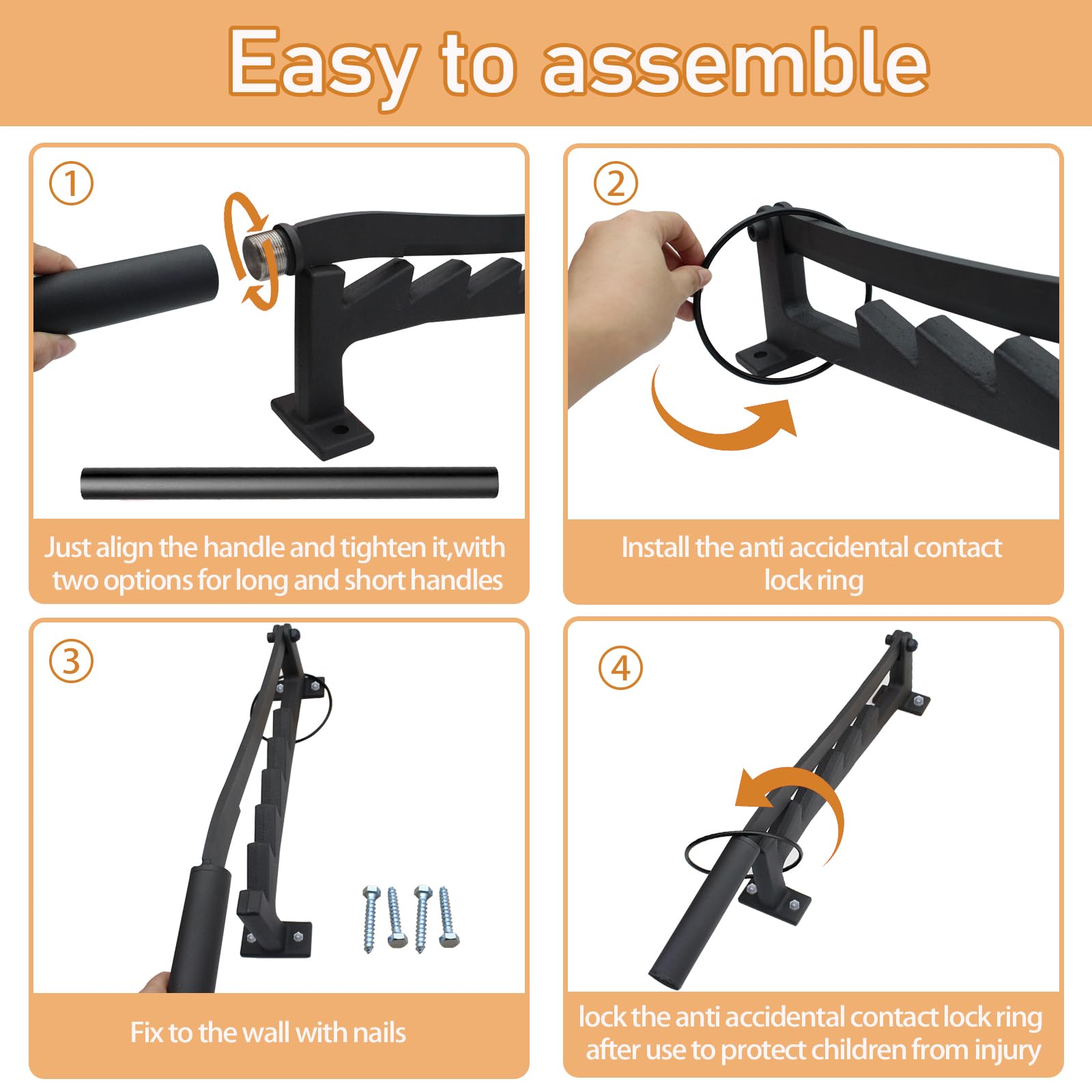 Easy to assemble

①

Just align the handle and tighten it,with two options for long and short handles

②

Install the anti accidental contact lock ring

③

Fix to the wall with nails

④

lock the anti accidental contact lock ring after use to protect children from injury