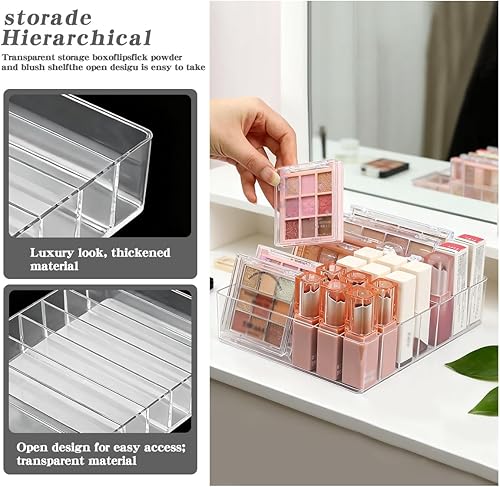 storade
Hierarchical

Transparent storage boxoflipsfick powder and blush shelfthe open desigu is ensy to take

Luxury look, thickened material

Open design for easy access; transparent material